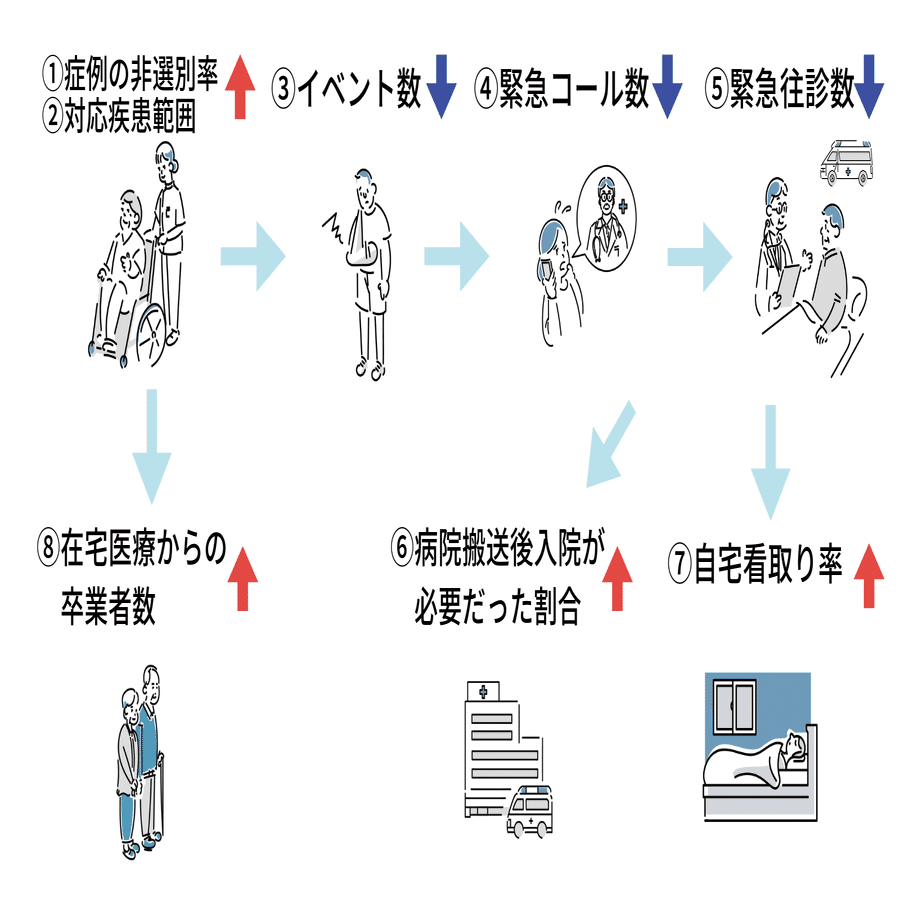 ①症例の非選別率
②対応疾患範囲

③イベント数

④緊急コール数

⑤緊急往診数

⑧在宅医療からの卒業者数

⑥病院搬送後入院が必要だった割合

⑦自宅看取り率