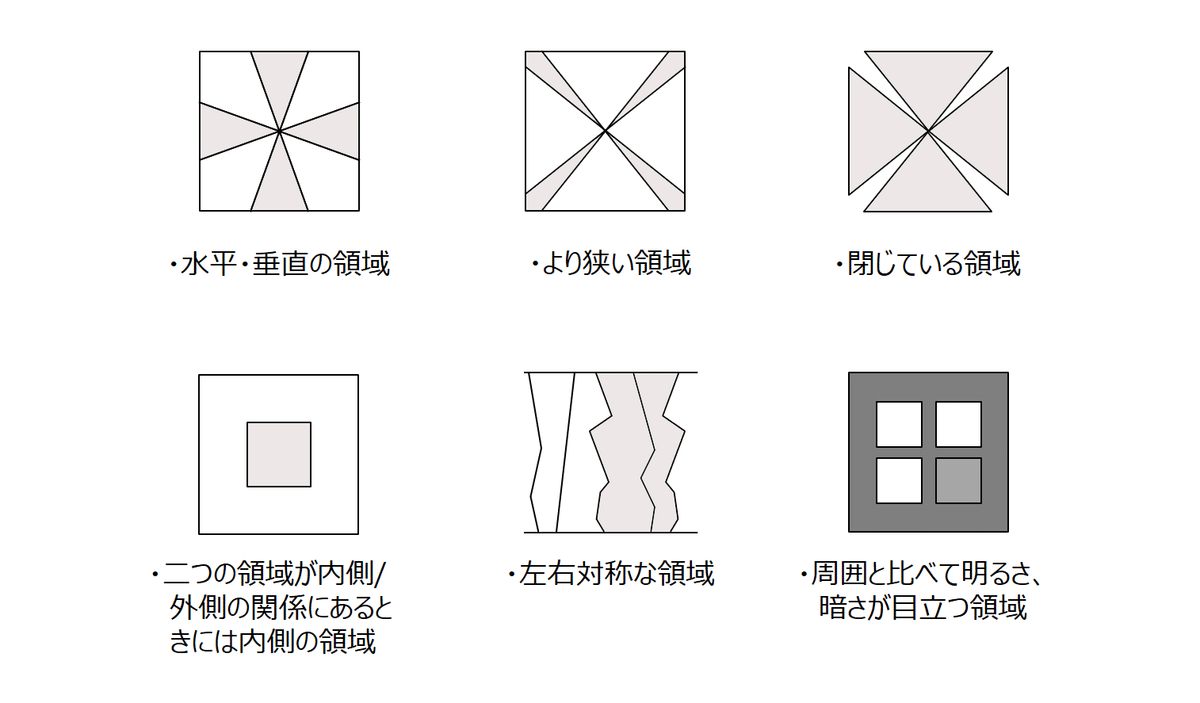 ・水平・垂直の領域

・より狭い領域

・閉じている領域

・二つの領域が内側/外側の関係にあるときには内側の領域

・左右対称な領域

・周囲と比べて明るさ、暗さが目立つ領域