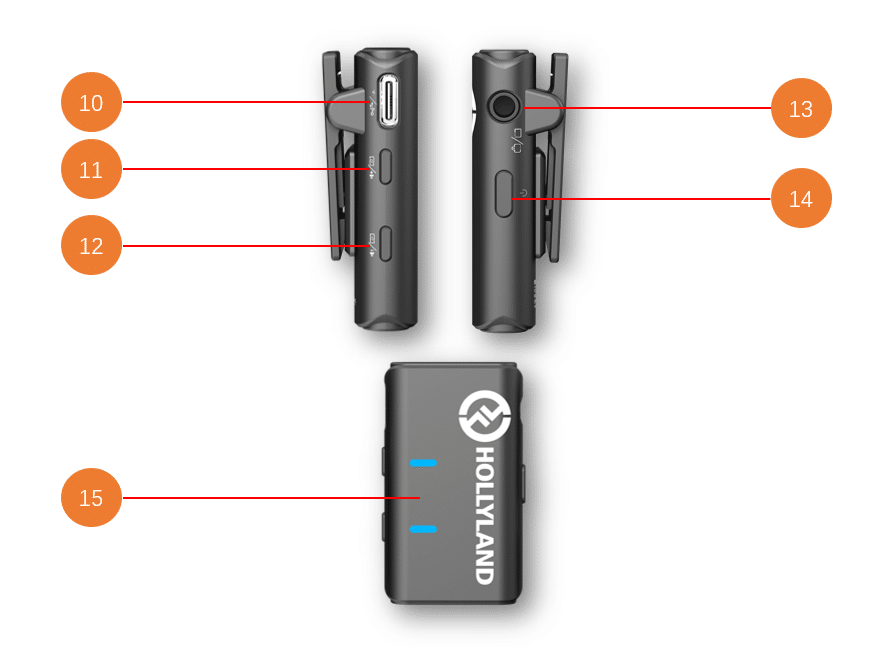 10
11
12
13
14
15
HOLLYLAND