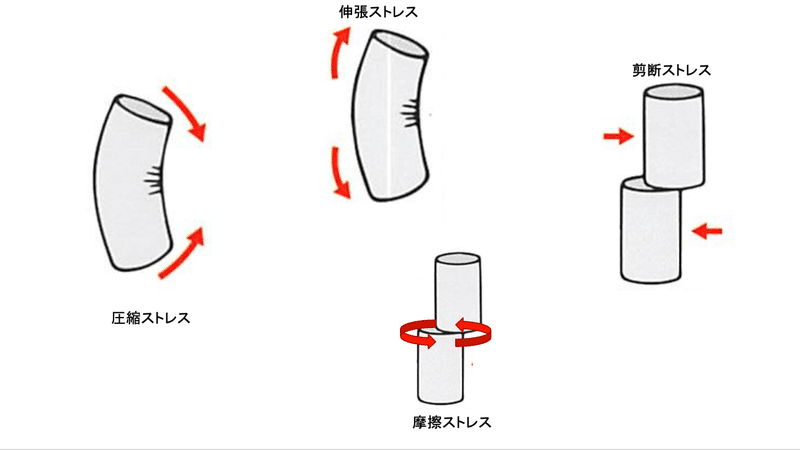 伸張ストレス

剪断ストレス

圧縮ストレス

摩擦ストレス