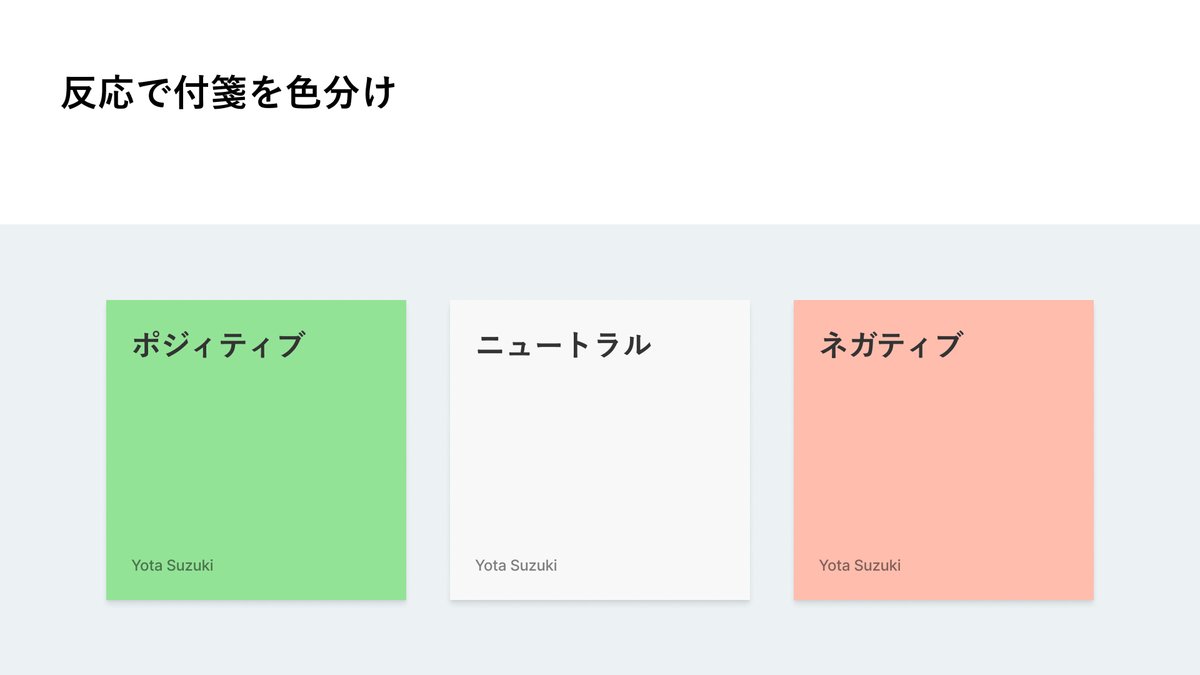 反応で付箋を色分け

ポジィティブ

Yota Suzuki

ニュートラル

Yota Suzuki

ネガティブ

Yota Suzuki