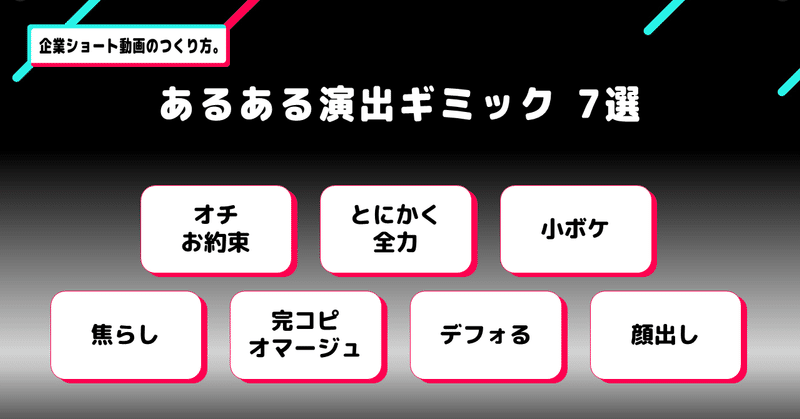 企業ショート動画のつくり方。

あるある演出ギミック 7選

オチ
お約束

とにかく
全力

小ボケ

焦らし

完コピ
オマージュ

デフォる

顔出し