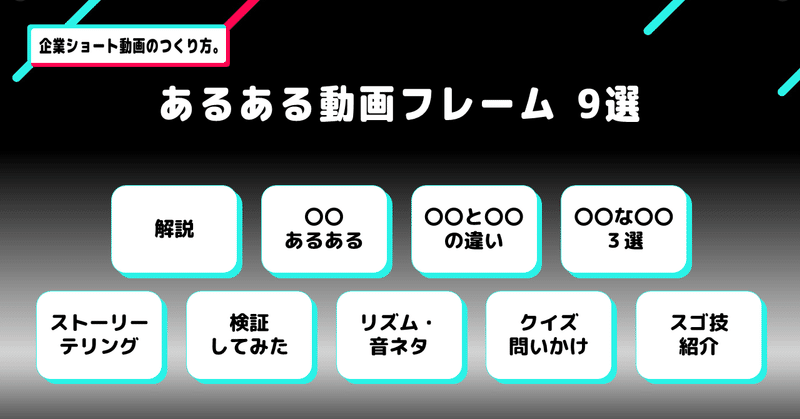 企業ショート動画のつくり方。

あるある動画フレーム 9選

解説

〇〇
あるある

〇〇と〇〇
の違い

〇〇な〇〇
3選

ストーリー
テリング

検証
してみた

リズム・
音ネタ

クイズ
問いかけ

スゴ技
紹介