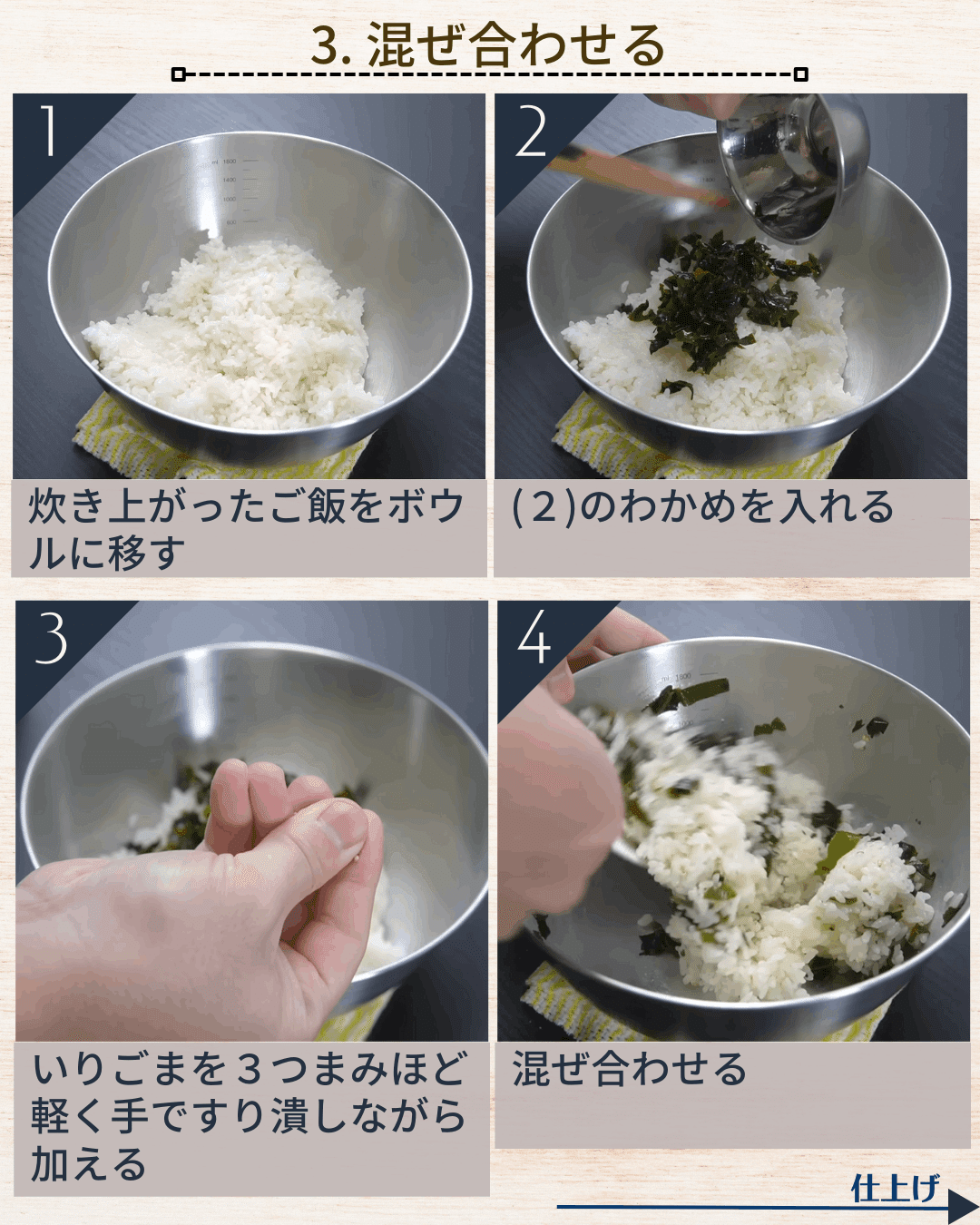 3. 混ぜ合わせる

1

炊き上がったご飯をボウルに移す

2

(2)のわかめを入れる

3

いりごまを３つまみほど軽く手ですり潰しながら加える

4

混ぜ合わせる

仕上げ