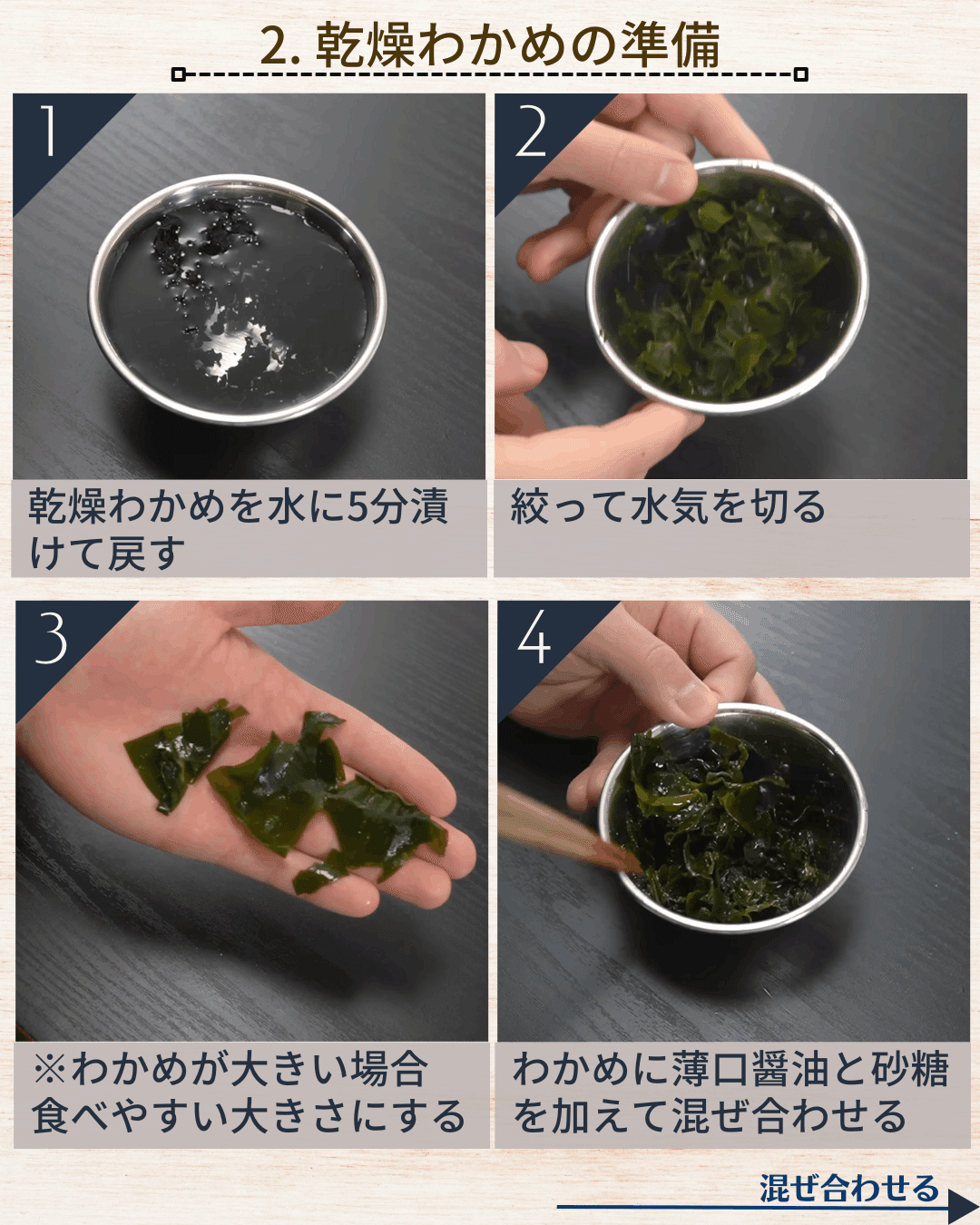 2. 乾燥わかめの準備

1

乾燥わかめを水に5分漬けて戻す

2

絞って水気を切る

3

※わかめが大きい場合
食べやすい大きさにする

4

わかめに薄口醤油と砂糖を加えて混ぜ合わせる

混ぜ合わせる