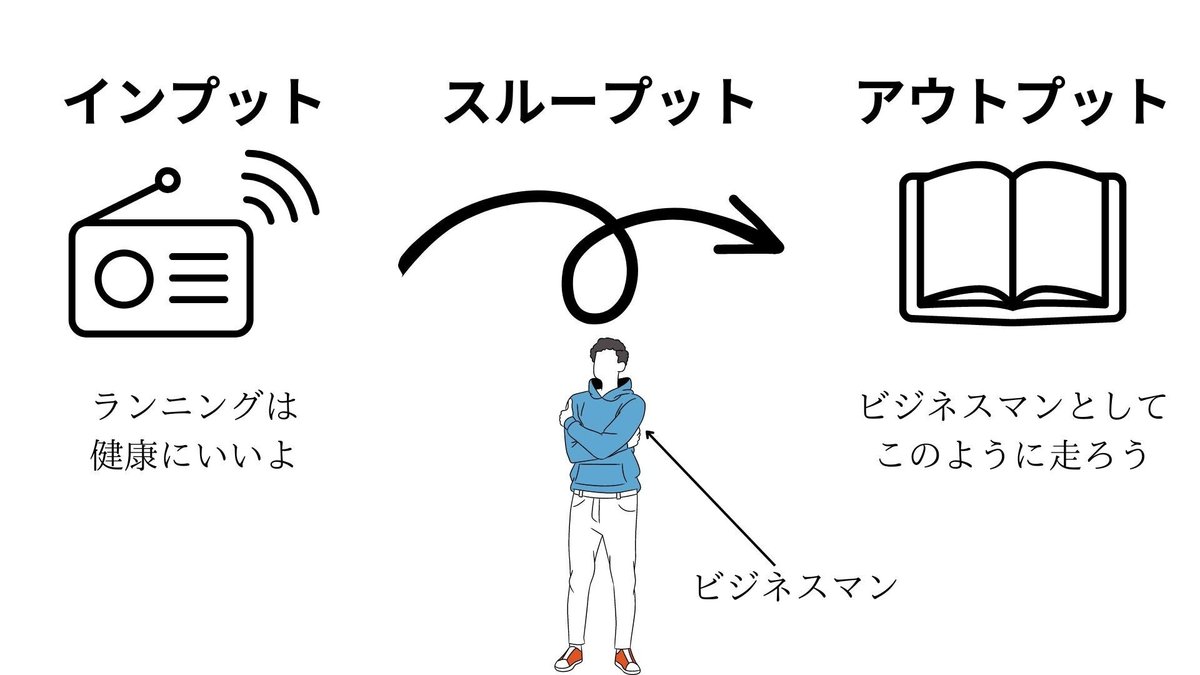 インプット

スループット

アウトプット

ランニングは
健康にいいよ

ビジネスマンとして
このように走ろう

ビジネスマン