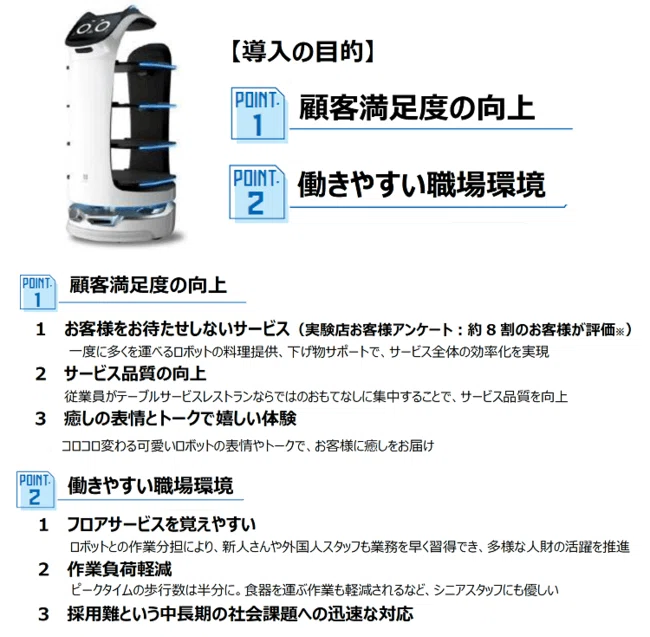 【導入の目的】

POINT. 1 顧客満足度の向上

POINT. 2 働きやすい職場環境

POINT. 1 顧客満足度の向上

1 お客様をお待たせしないサービス（実験店お客様アンケート：約８割のお客様が評価※）
一度に多くを運べるロボットの料理提供、下げ物サポートで、サービス全体の効率化を実現

2 サービス品質の向上
従業員がテーブルサービスレストランならではのおもてなしに集中することで、サービス品質を向上

3 癒しの表情とトークで嬉しい体験
コロコロ変わる可愛いロボットの表情やトークで、お客様に癒しをお届け

POINT. 2 働きやすい職場環境

1 フロアサービスを覚えやすい
ロボットとの作業分担により、新人さんや外国人スタッフも業務を早く習得でき、多様な人財の活躍を推進

2 作業負荷軽減
ピークタイムの歩行数は半分に。食器を運ぶ作業も軽減されるなど、シニアスタッフにも優しい

3 採用難という中長期の社会課題への迅速な対応