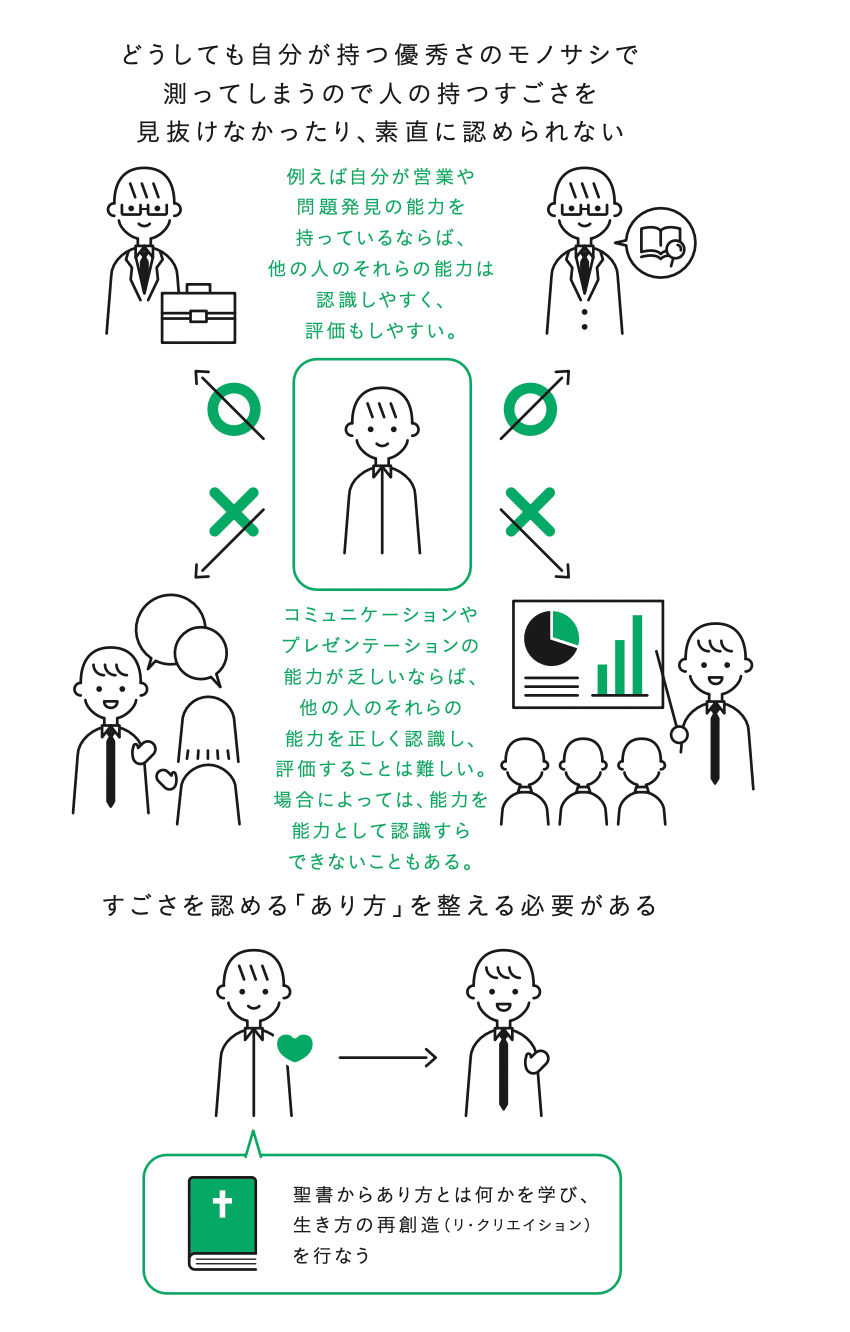 どうしても自分が持つ優秀さのモノサシで
測ってしまうので人の持つすごさを
見抜けなかったり、素直に認められない

例えば自分が営業や
問題発見の能力を
持っているならば、
他の人のそれらの能力は
認識しやすく、
評価もしやすい。

コミュニケーションや
プレゼンテーションの
能力が乏しいならば、
他の人のそれらの
能力を正しく認識し、
評価することは難しい。
場合によっては、能力を
能力として認識すら
できないこともある。

すごさを認める「あり方」を整える必要がある

聖書からあり方とは何かを学び、
生き方の再創造（リ・クリエイション）
を行なう