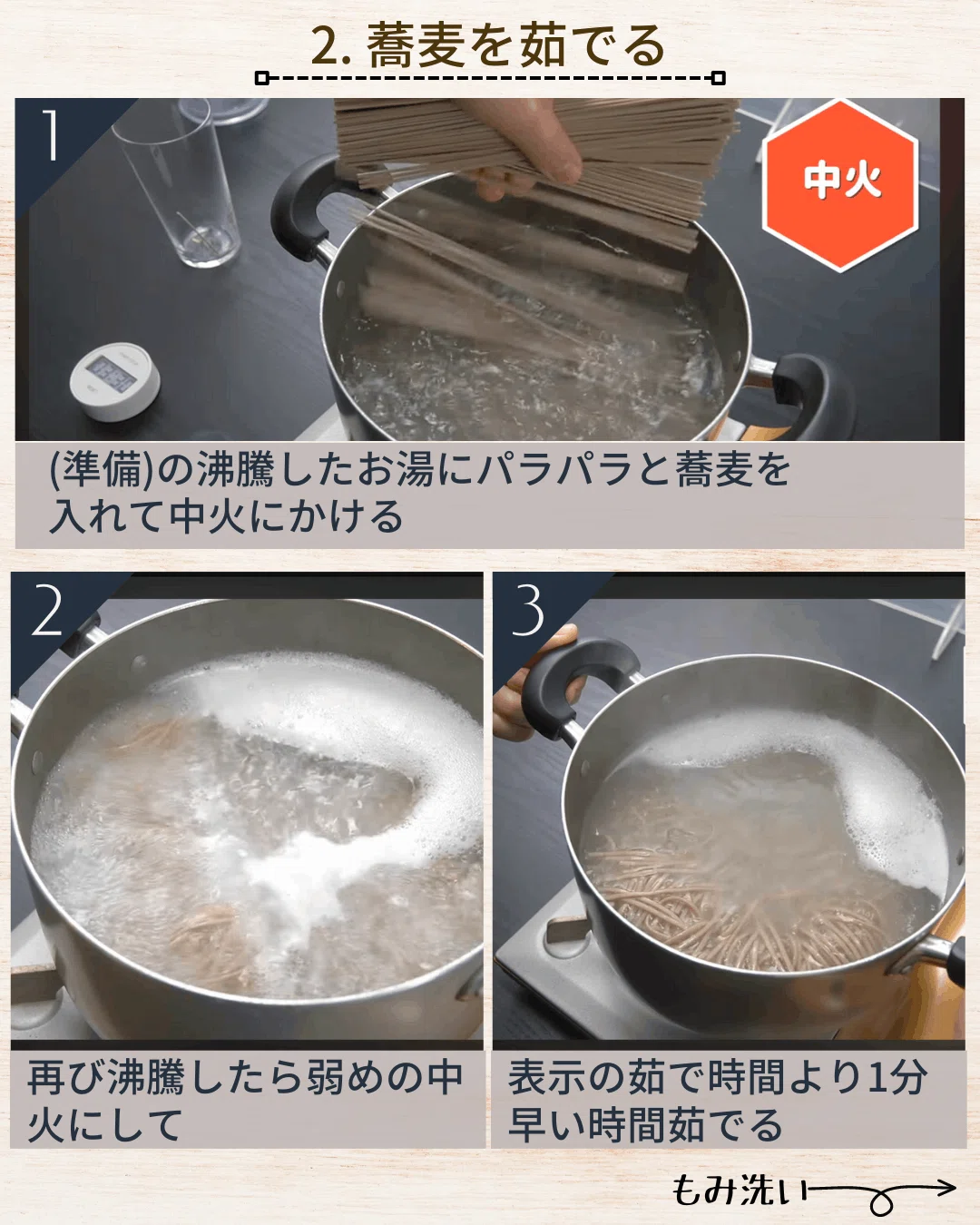 2. 蕎麦を茹でる

1

中火

(準備)の沸騰したお湯にパラパラと蕎麦を入れて中火にかける

2

再び沸騰したら弱めの中火にして

3

表示の茹で時間より1分早い時間茹でる

もみ洗い