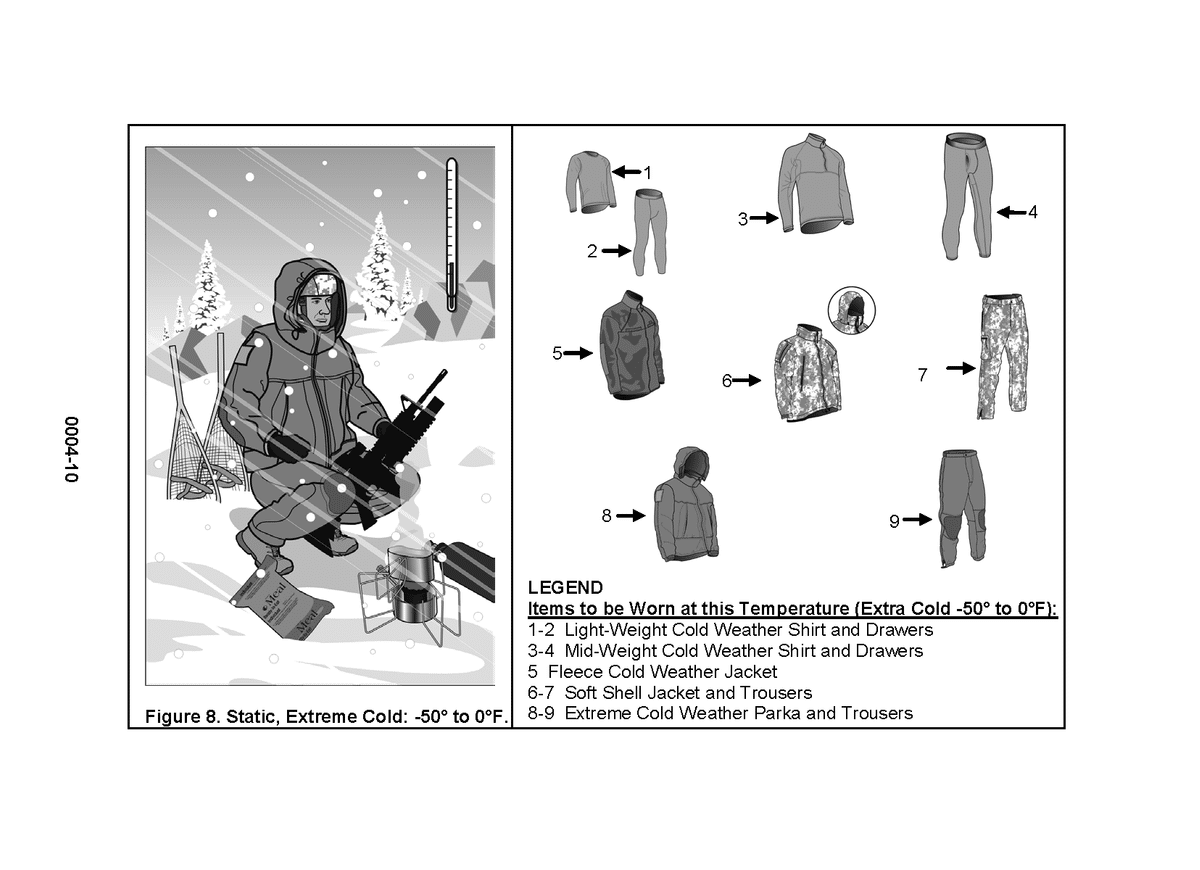 0004-10

Meal

Meal

Figure 8. Static, Extreme Cold: -50° to 0°F.

1

2

3

4

5

6

7

8

9

LEGEND
Items to be Worn at this Temperature (Extra Cold -50° to 0°F):
1-2 Light-Weight Cold Weather Shirt and Drawers
3-4 Mid-Weight Cold Weather Shirt and Drawers
5 Fleece Cold Weather Jacket
6-7 Soft Shell Jacket and Trousers
8-9 Extreme Cold Weather Parka and Trousers