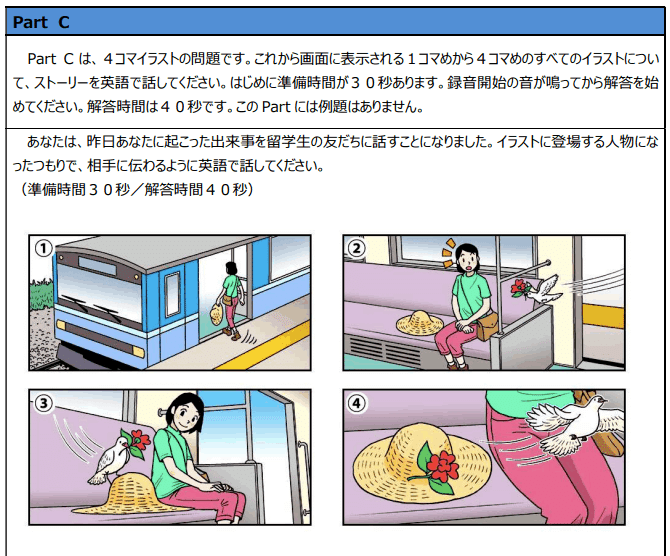 Part C

Part C は、４コマイラストの問題です。これから画面に表示される１コマめから４コマめのすべてのイラストについて、ストーリーを英語で話してください。はじめに準備時間が３０秒あります。録音開始の音が鳴ってから解答を始めてください。解答時間は４０秒です。この Part には例題はありません。

あなたは、昨日あなたに起こった出来事を留学生の友だちに話すことになりました。イラストに登場する人物になったつもりで、相手に伝わるように英語で話してください。
（準備時間３０秒／解答時間４０秒）

①

②

③

④