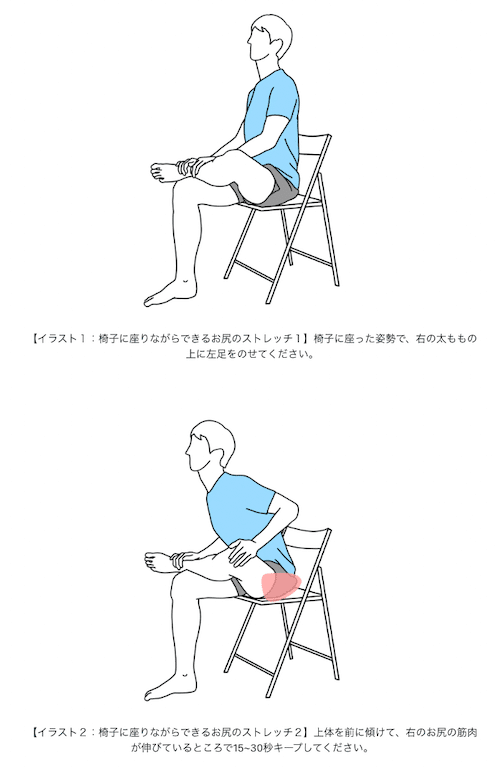 【イラスト１：椅子に座りながらできるお尻のストレッチ１】椅子に座った姿勢で、右の太ももの上に左足をのせてください。

【イラスト２：椅子に座りながらできるお尻のストレッチ２】上体を前に傾けて、右のお尻の筋肉が伸びているところで15~30秒キープしてください。