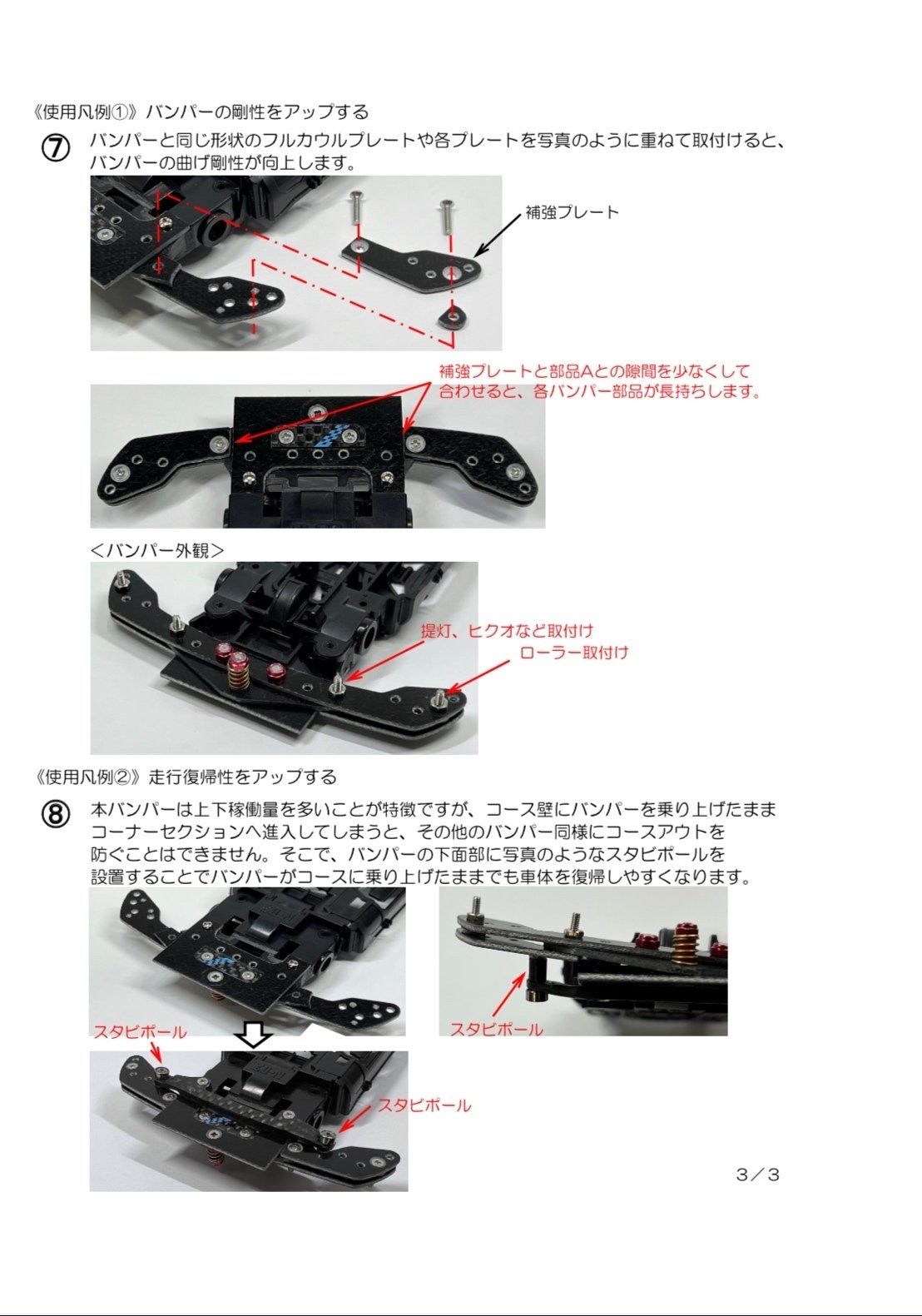 《使用凡例①》バンパーの剛性をアップする

⑦ バンパーと同じ形状のフルカウルプレートや各プレートを写真のように重ねて取付けると、バンパーの曲げ剛性が向上します。

補強プレート

補強プレートと部品Aとの隙間を少なくして合わせると、各バンパー部品が長持ちします。

＜バンパー外観＞

提灯、ヒクオなど取付け

ローラー取付け

《使用凡例②》走行復帰性をアップする

⑧ 本バンパーは上下稼働量を多いことが特徴ですが、コース壁にバンパーを乗り上げたままコーナーセクションへ進入してしまうと、その他のバンパー同様にコースアウトを防ぐことはできません。そこで、バンパーの下面部に写真のようなスタビポールを設置することでバンパーがコースに乗り上げたままでも車体を復帰しやすくなります。

スタビポール

スタビポール

スタビポール

3／3