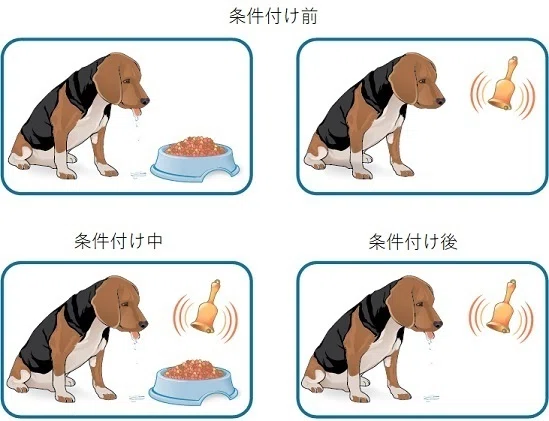 条件付け前

条件付け中

条件付け後