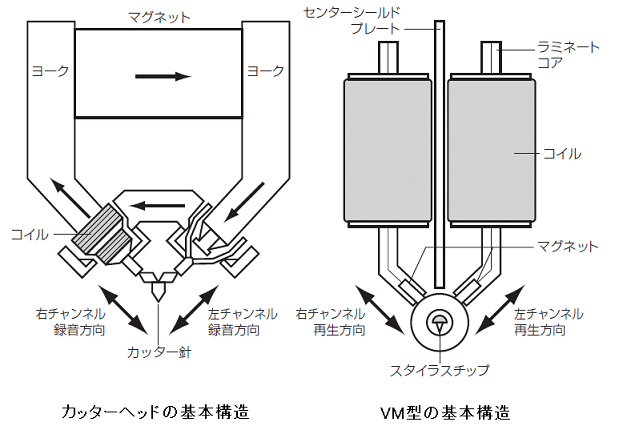 マグネット

ヨーク

ヨーク

コイル

右チャンネル
録音方向

左チャンネル
録音方向

カッター針

カッターヘッドの基本構造

センターシールド
プレート

ラミネート
コア

コイル

マグネット

右チャンネル
再生方向

左チャンネル
再生方向

スタイラスチップ

VM型の基本構造