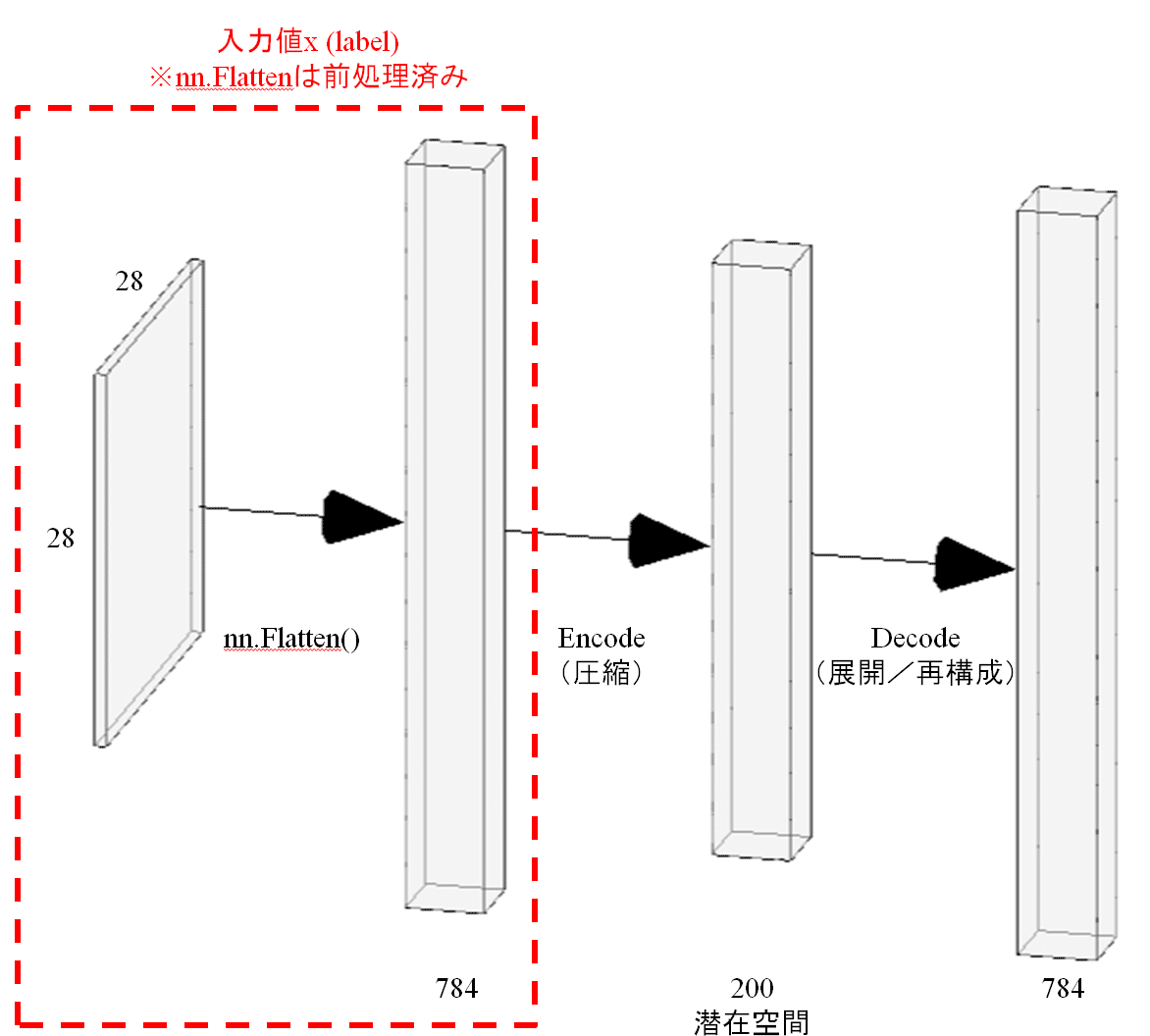 入力値x (label)
※nn.Flattenは前処理済み

28

28

nn.Flatten()

Encode
（圧縮）

Decode
（展開／再構成）

784

200
潜在空間

784