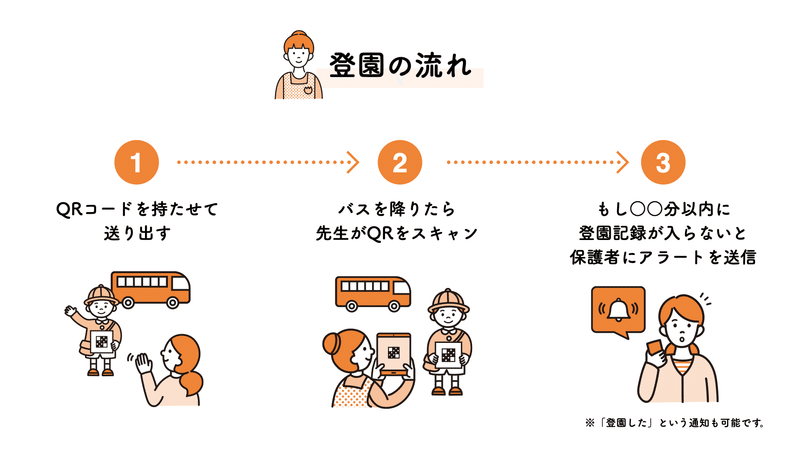 登園の流れ

1

QRコードを持たせて送り出す

2

バスを降りたら先生がQRをスキャン

3

もし○○分以内に登園記録が入らないと保護者にアラートを送信

※「登園した」という通知も可能です。