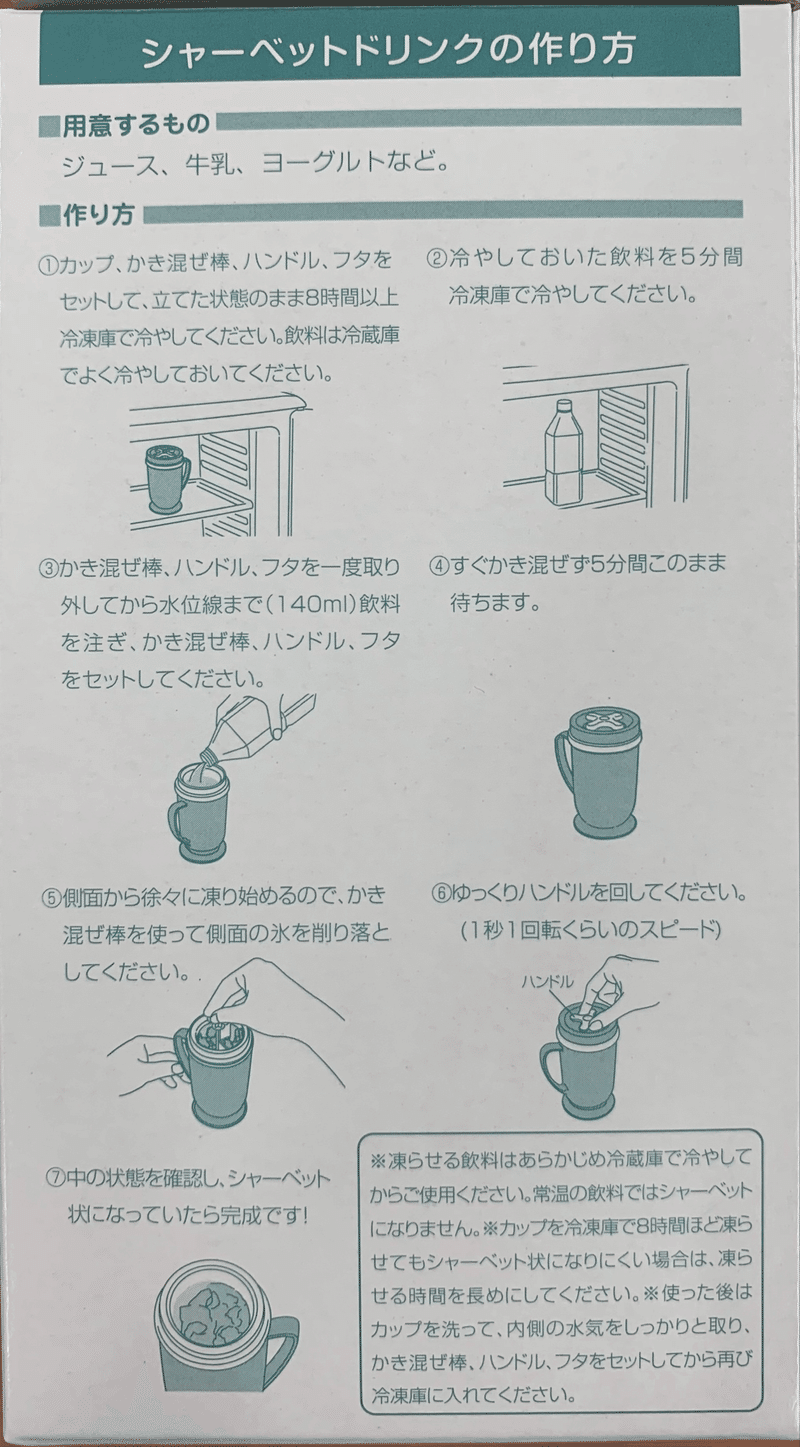 シャーベットドリンクの作り方

■用意するもの
ジュース、牛乳、ヨーグルトなど。

■作り方
①カップ、かき混ぜ棒、ハンドル、フタをセットして、立てた状態のまま8時間以上冷凍庫で冷やしてください。飲料は冷蔵庫でよく冷やしておいてください。

②冷やしておいた飲料を5分間冷凍庫で冷やしてください。

③かき混ぜ棒、ハンドル、フタを一度取り外してから水位線まで(140ml)飲料を注ぎ、かき混ぜ棒、ハンドル、フタをセットしてください。

④すぐかき混ぜず5分間このまま待ちます。

⑤側面から徐々に凍り始めるので、かき混ぜ棒を使って側面の氷を削り落としてください。

⑥ゆっくりハンドルを回してください。(1秒1回転くらいのスピード)

ハンドル

⑦中の状態を確認し、シャーベット状になっていたら完成です!

※凍らせる飲料はあらかじめ冷蔵庫で冷やしてからご使用ください。常温の飲料ではシャーベットになりません。※カップを冷凍庫で8時間ほど凍らせてもシャーベット状になりにくい場合は、凍らせる時間を長めにしてください。※使った後はカップを洗って、内側の水気をしっかりと取り、かき混ぜ棒、ハンドル、フタをセットしてから再び冷凍庫に入れてください。