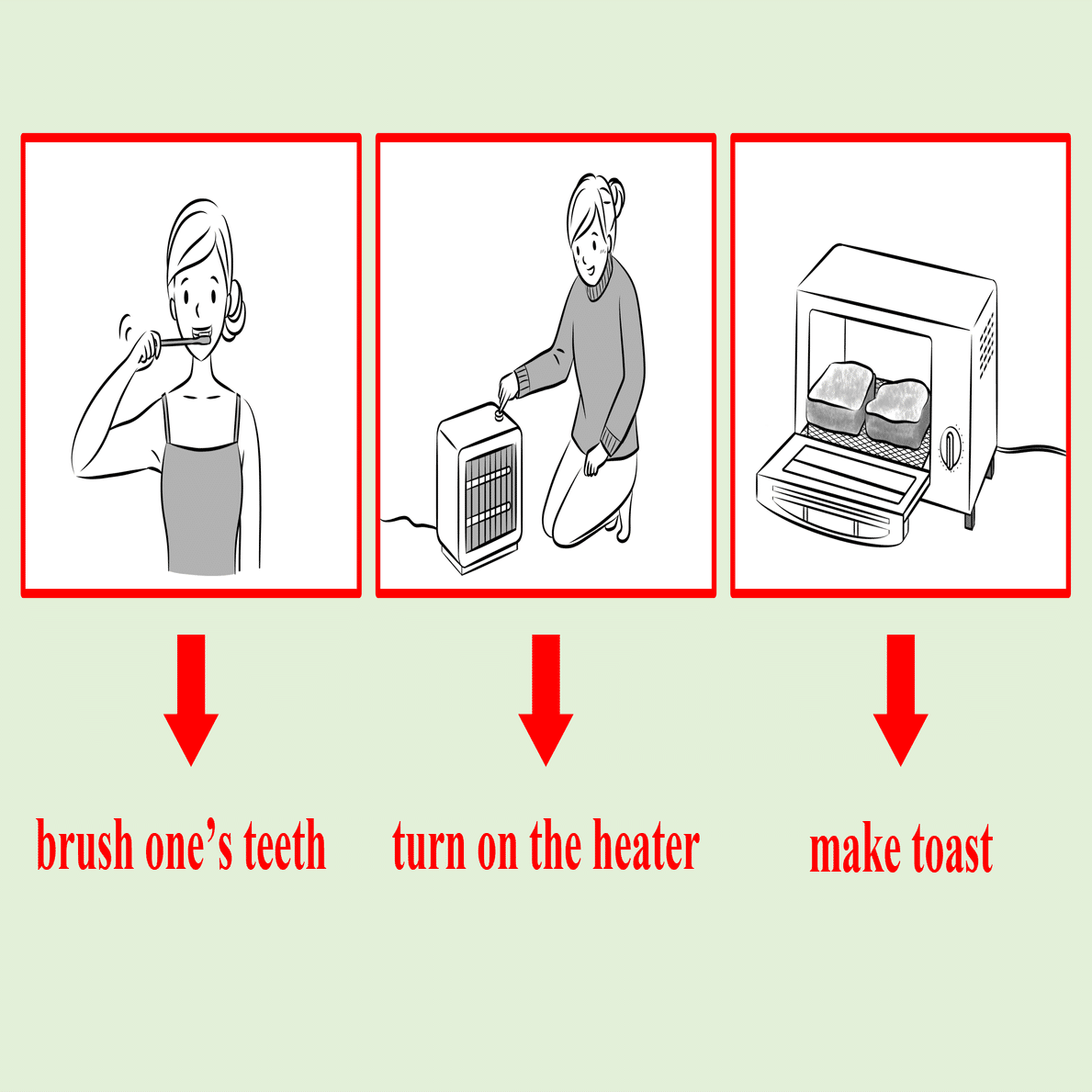 brush one’s teeth

turn on the heater

make toast