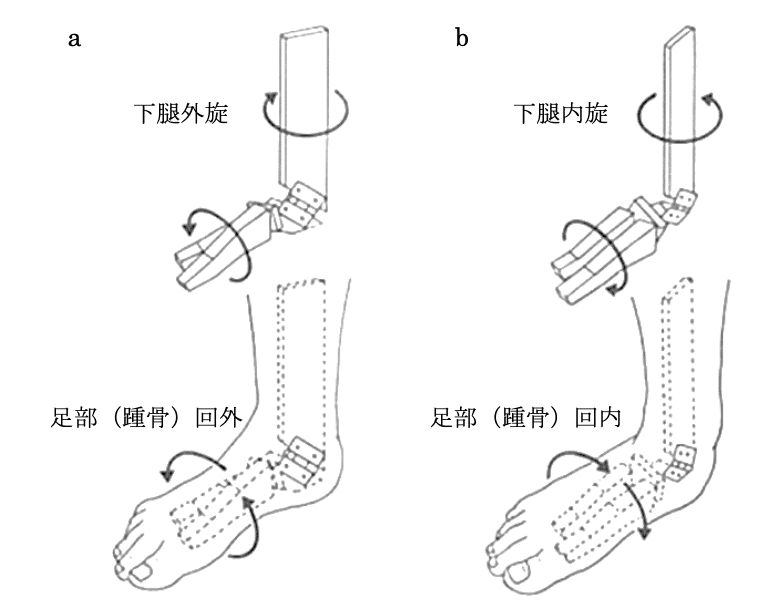 a

下腿外旋

足部（踵骨）回外

b

下腿内旋

足部（踵骨）回内