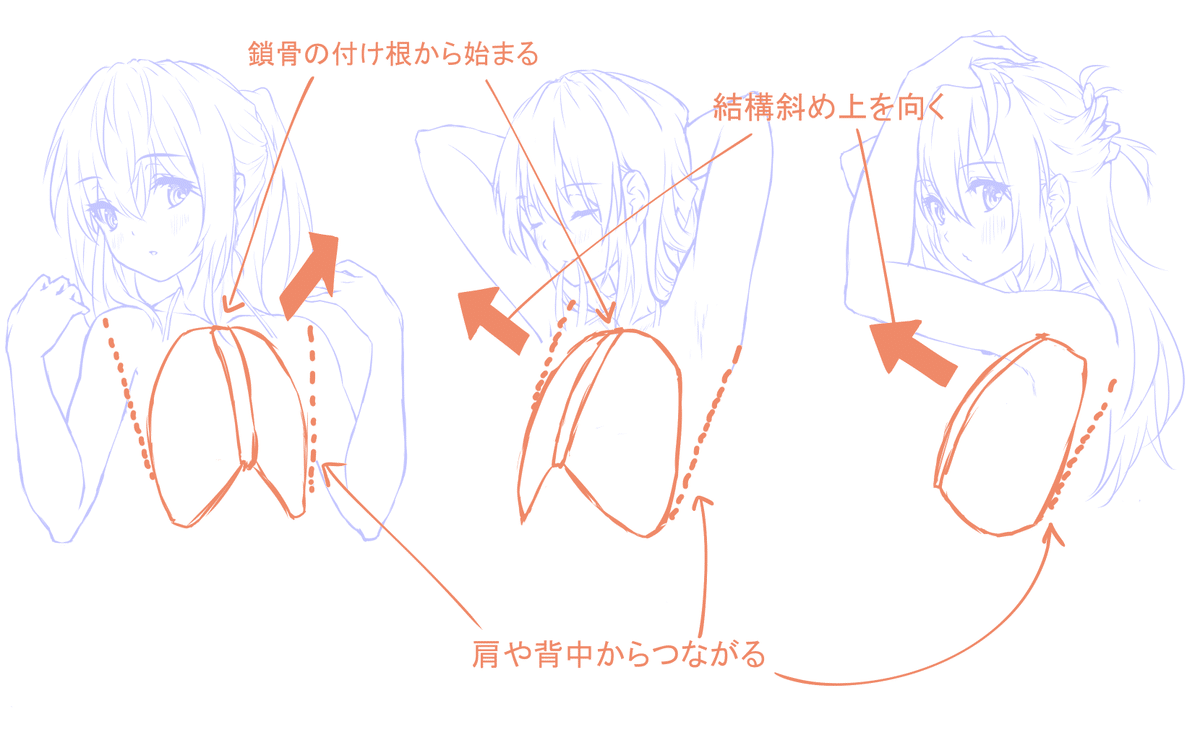 鎖骨の付け根から始まる

結構斜め上を向く

肩や背中からつながる