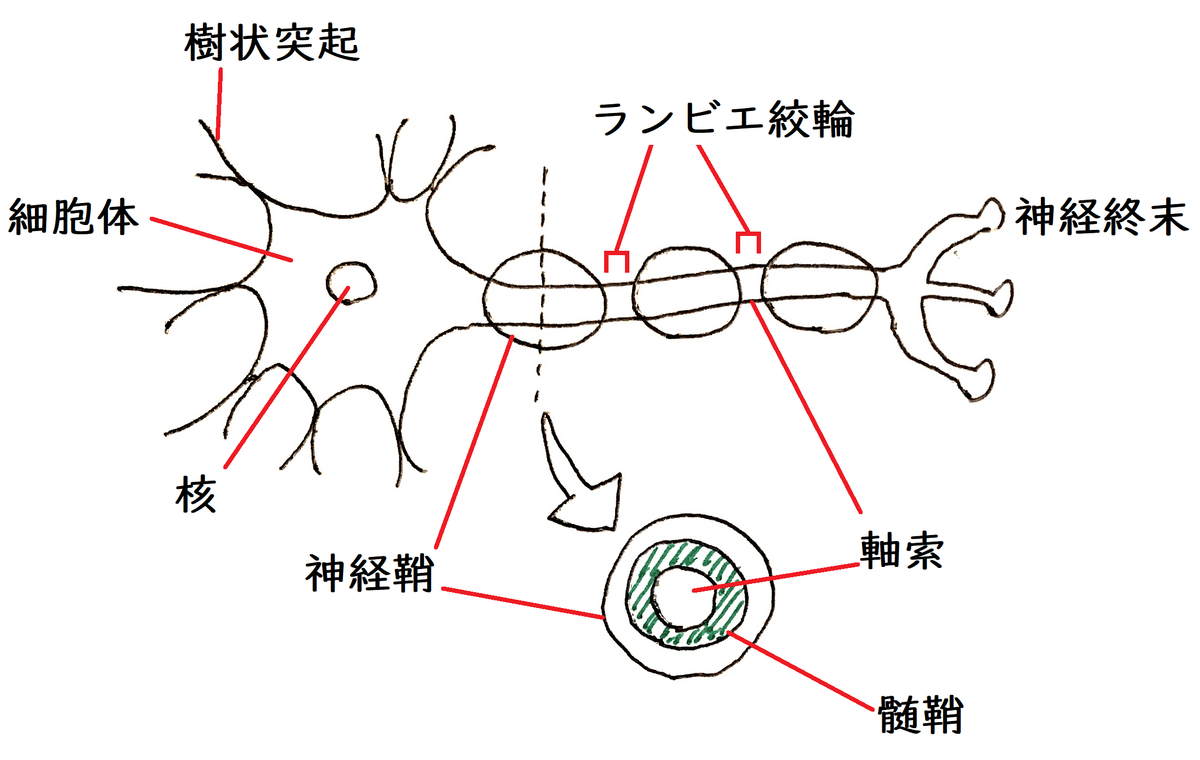 樹状突起

ランビエ絞輪

細胞体

神経終末

核

神経鞘

軸索

髄鞘