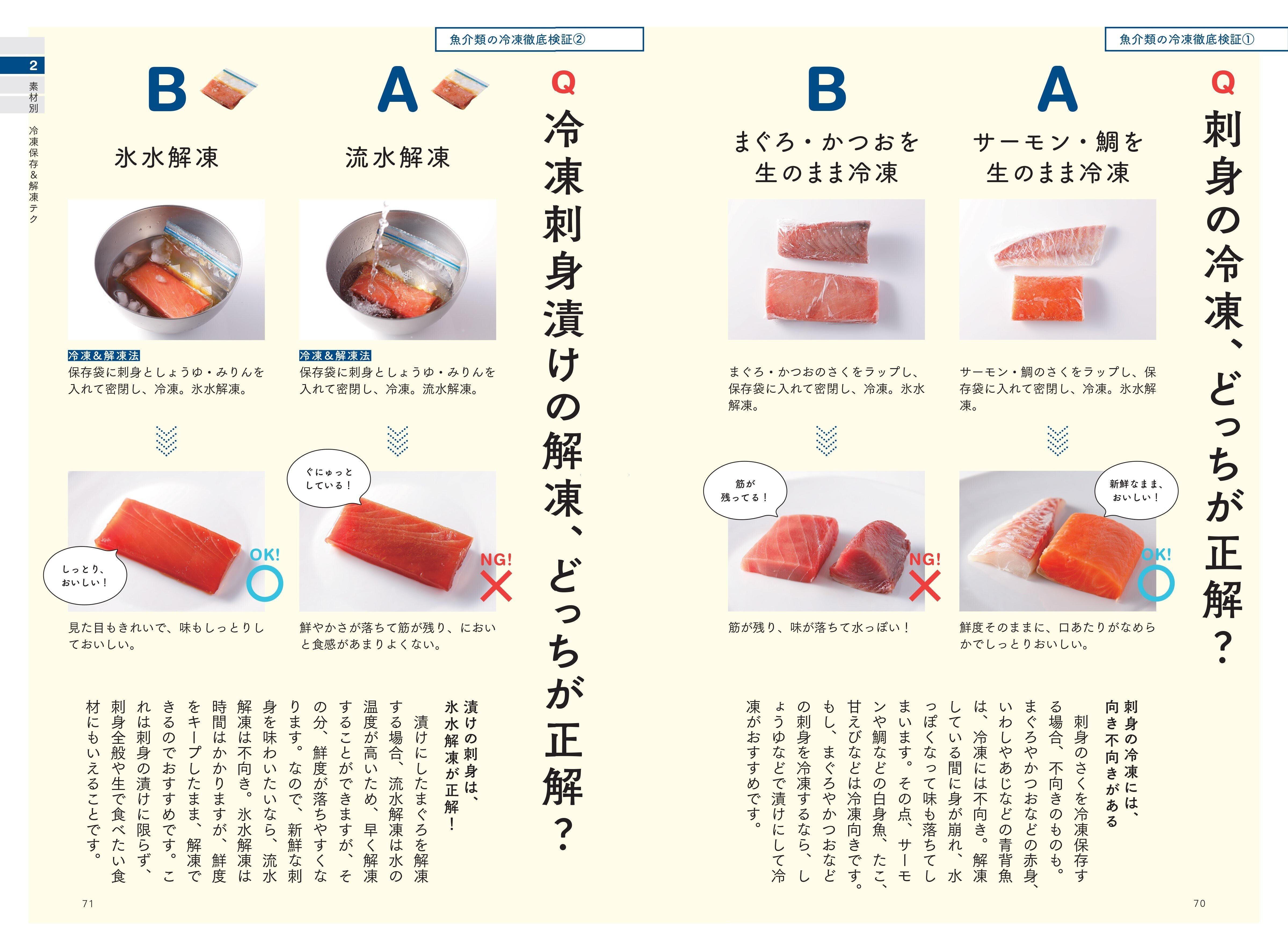 魚介類の冷凍徹底検証①

Q 刺身の冷凍、どっちが正解？

A サーモン・鯛を生のまま冷凍

サーモン・鯛のさくをラップし、保存袋に入れて密閉し、冷凍。氷水解凍。

新鮮なまま、おいしい！

OK!

鮮度そのままに、口あたりがなめらかでしっとりおいしい。

B まぐろ・かつおを生のまま冷凍

まぐろ・かつおのさくをラップし、保存袋に入れて密閉し、冷凍。氷水解凍。

筋が残ってる！

NG!

筋が残り、味が落ちて水っぽい！

刺身の冷凍には、向き不向きがある

刺身のさくを冷凍保存する場合、不向きのものも。まぐろやかつおなどの赤身、いわしやあじなどの青背魚は、冷凍には不向き。解凍している間に身が崩れ、水っぽくなって味も落ちてしまいます。その点、サーモンや鯛などの白身魚、たこ、甘えびなどは冷凍向きです。もし、まぐろやかつおなどの刺身を冷凍するなら、しょうゆなどで漬けにして冷凍がおすすめです。

70

魚介類の冷凍徹底検証②

Q 冷凍刺身漬けの解凍、どっちが正解？

A 流水解凍

冷凍＆解凍法
保存袋に刺身としょうゆ・みりんを入れて密閉し、冷凍。流水解凍。

ぐにゅっとしている！

NG!

鮮やかさが落ちて筋が残り、においと食感があまりよくない。

B 氷水解凍

冷凍＆解凍法
保存袋に刺身としょうゆ・みりんを入れて密閉し、冷凍。氷水解凍。

しっとり、おいしい！

OK!

見た目もきれいで、味もしっとりしておいしい。

漬けの刺身は、氷水解凍が正解！

漬けにしたまぐろを解凍する場合、流水解凍は水の温度が高いため、早く解凍することができますが、その分、鮮度が落ちやすくなります。なので、新鮮な刺身を味わいたいなら、流水解凍は不向き。氷水解凍は時間はかかりますが、鮮度をキープしたまま、解凍できるのでおすすめです。これは刺身の漬けに限らず、刺身全般や生で食べたい食材にもいえることです。

2 素材別 冷凍保存＆解凍テク

71