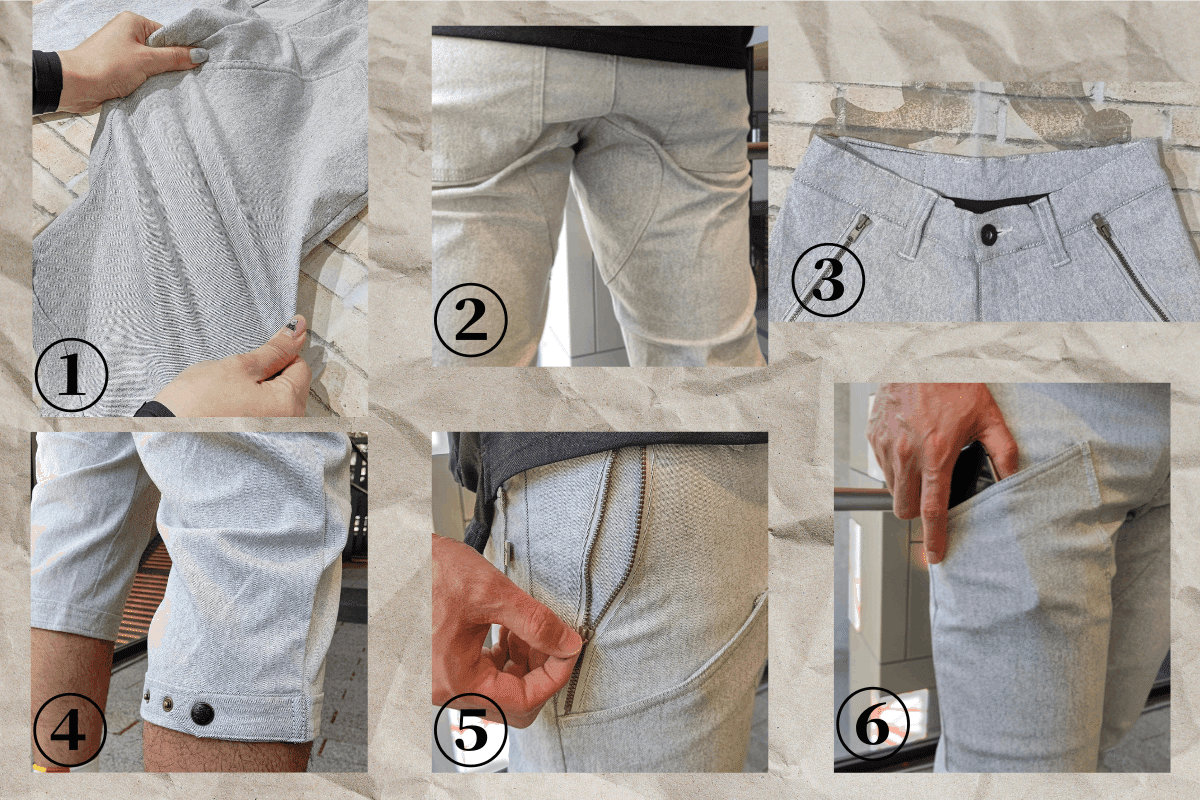 ①
②
③
④
⑤
⑥