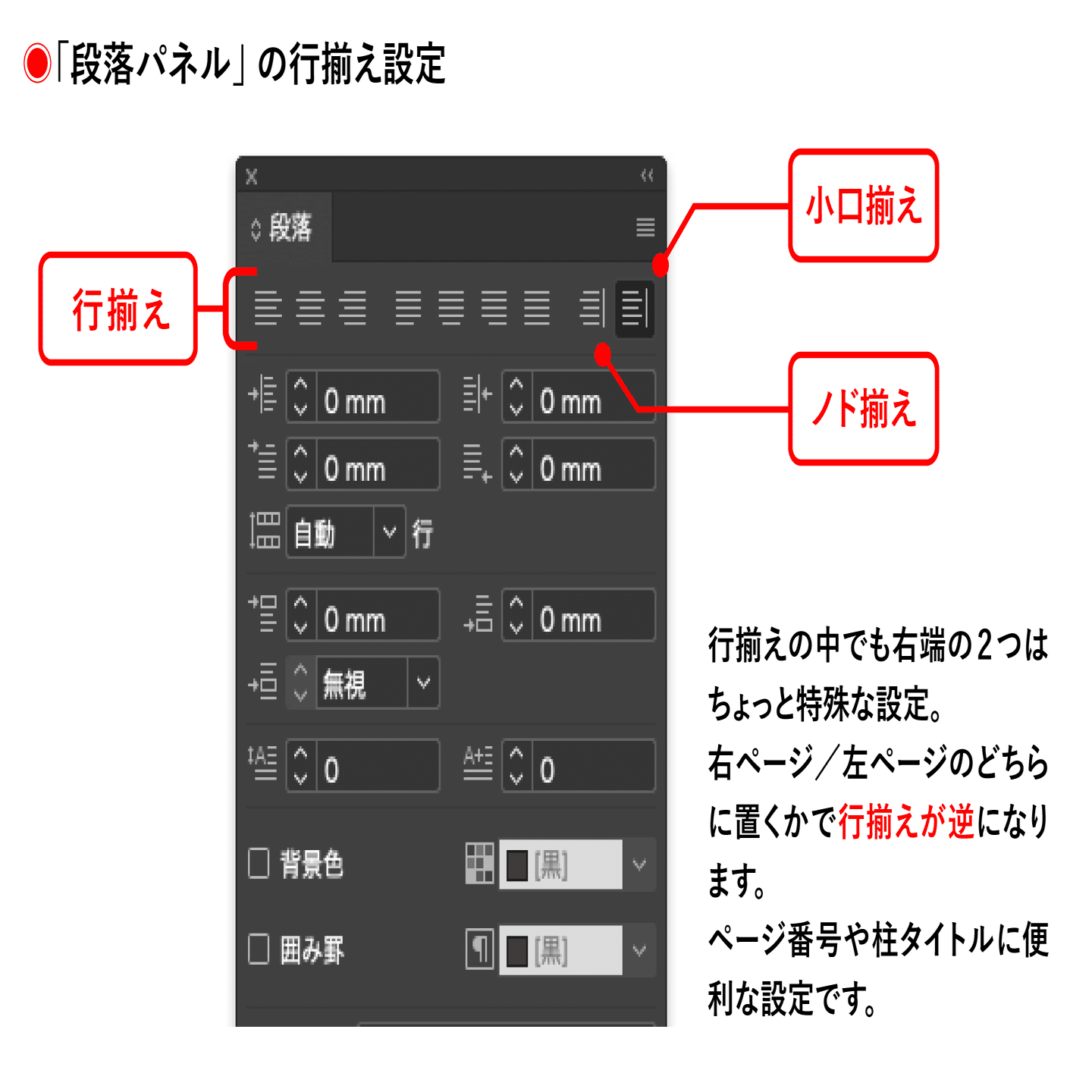 ●「段落パネル」の行揃え設定

段落

行揃え

小口揃え

ノド揃え

0 mm
0 mm
0 mm
0 mm
自動
行
0 mm
0 mm
無視
0
0
背景色
[黒]
囲み罫
[黒]

行揃えの中でも右端の2つはちょっと特殊な設定。
右ページ/左ページのどちらに置くかで行揃えが逆になります。
ページ番号や柱タイトルに便利な設定です。