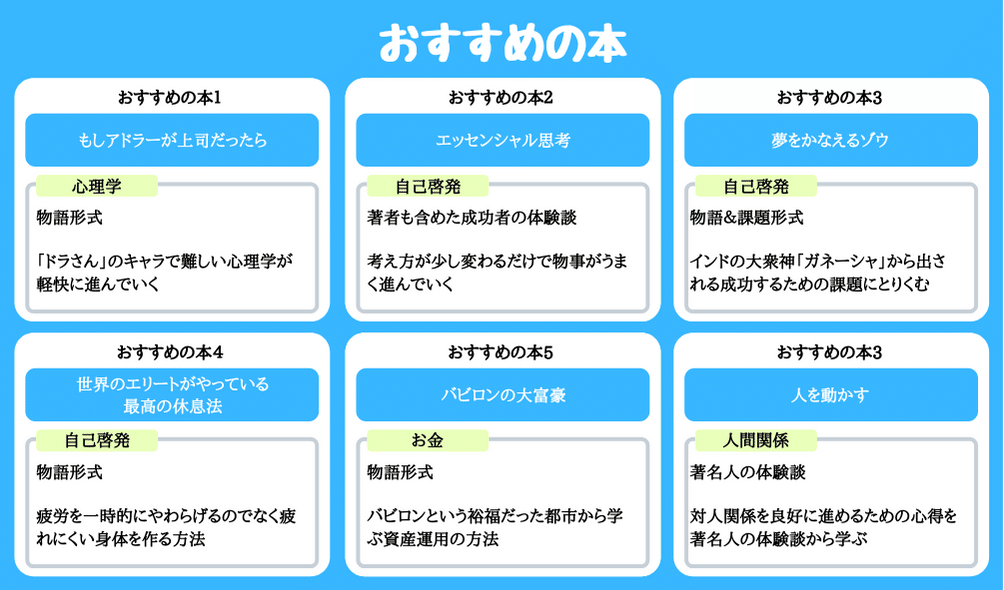 おすすめの本

おすすめの本1

もしアドラーが上司だったら

心理学

物語形式

「ドラさん」のキャラで難しい心理学が軽快に進んでいく

おすすめの本2

エッセンシャル思考

自己啓発

著者も含めた成功者の体験談

考え方が少し変わるだけで物事がうまく進んでいく

おすすめの本3

夢をかなえるゾウ

自己啓発

物語&課題形式

インドの大衆神「ガネーシャ」から出される成功するための課題にとりくむ

おすすめの本4

世界のエリートがやっている
最高の休息法

自己啓発

物語形式

疲労を一時的にやわらげるのでなく疲れにくい身体を作る方法

おすすめの本5

バビロンの大富豪

お金

物語形式

バビロンという裕福だった都市から学ぶ資産運用の方法

おすすめの本3

人を動かす

人間関係

著名人の体験談

対人関係を良好に進めるための心得を著名人の体験談から学ぶ