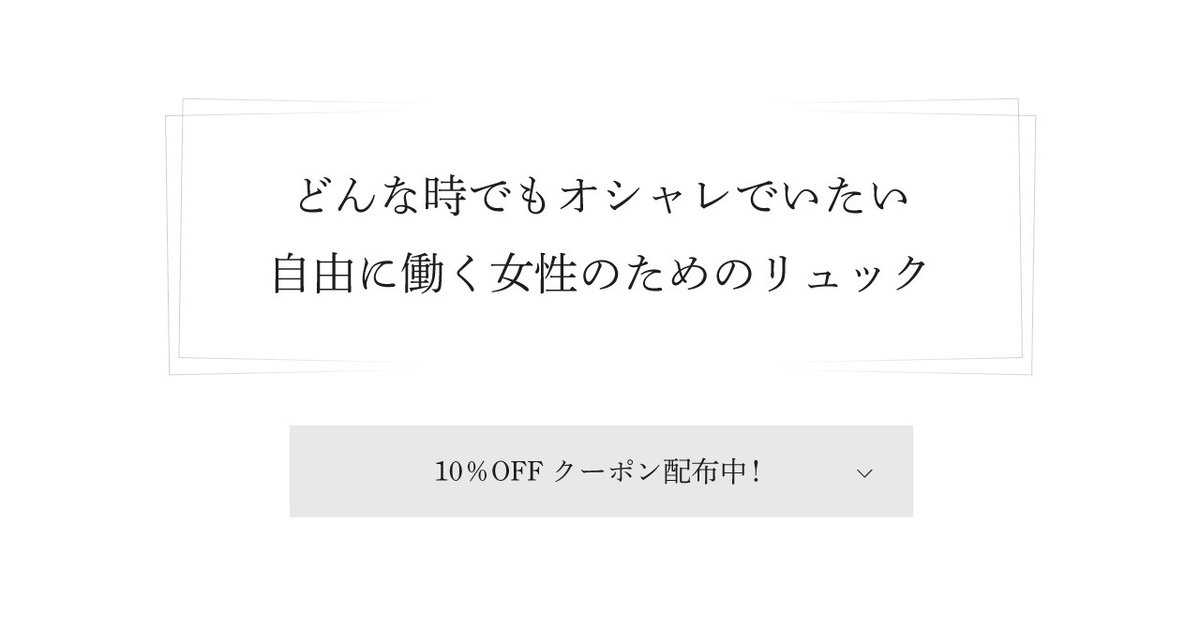 どんな時でもオシャレでいたい
自由に働く女性のためのリュック

10％OFF クーポン配布中！