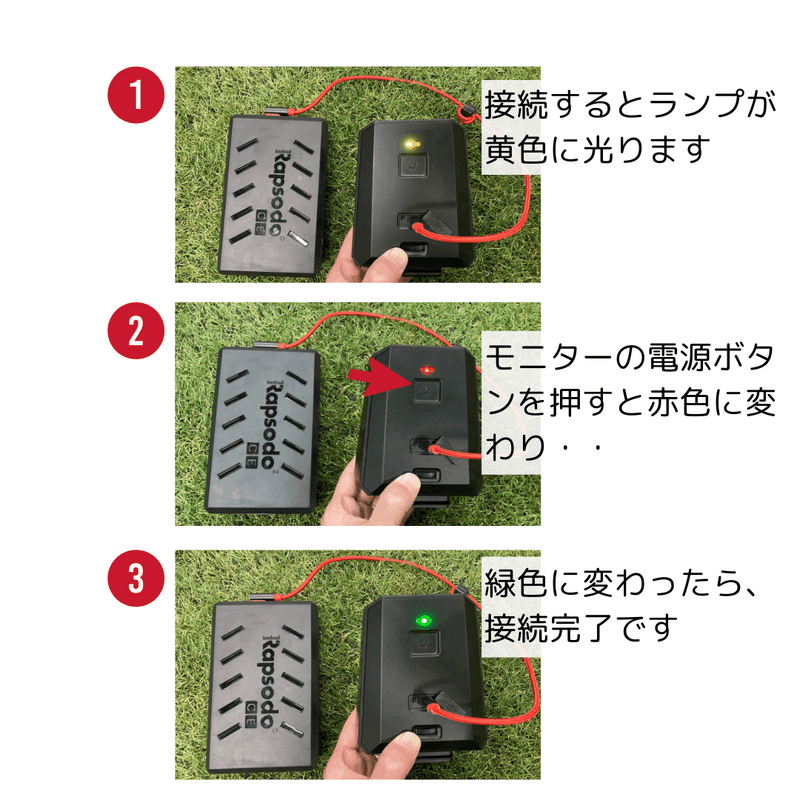 1

Rapsodo

接続するとランプが黄色に光ります

2

Rapsodo

モニターの電源ボタンを押すと赤色に変わり・・

3

Rapsodo

緑色に変わったら、接続完了です