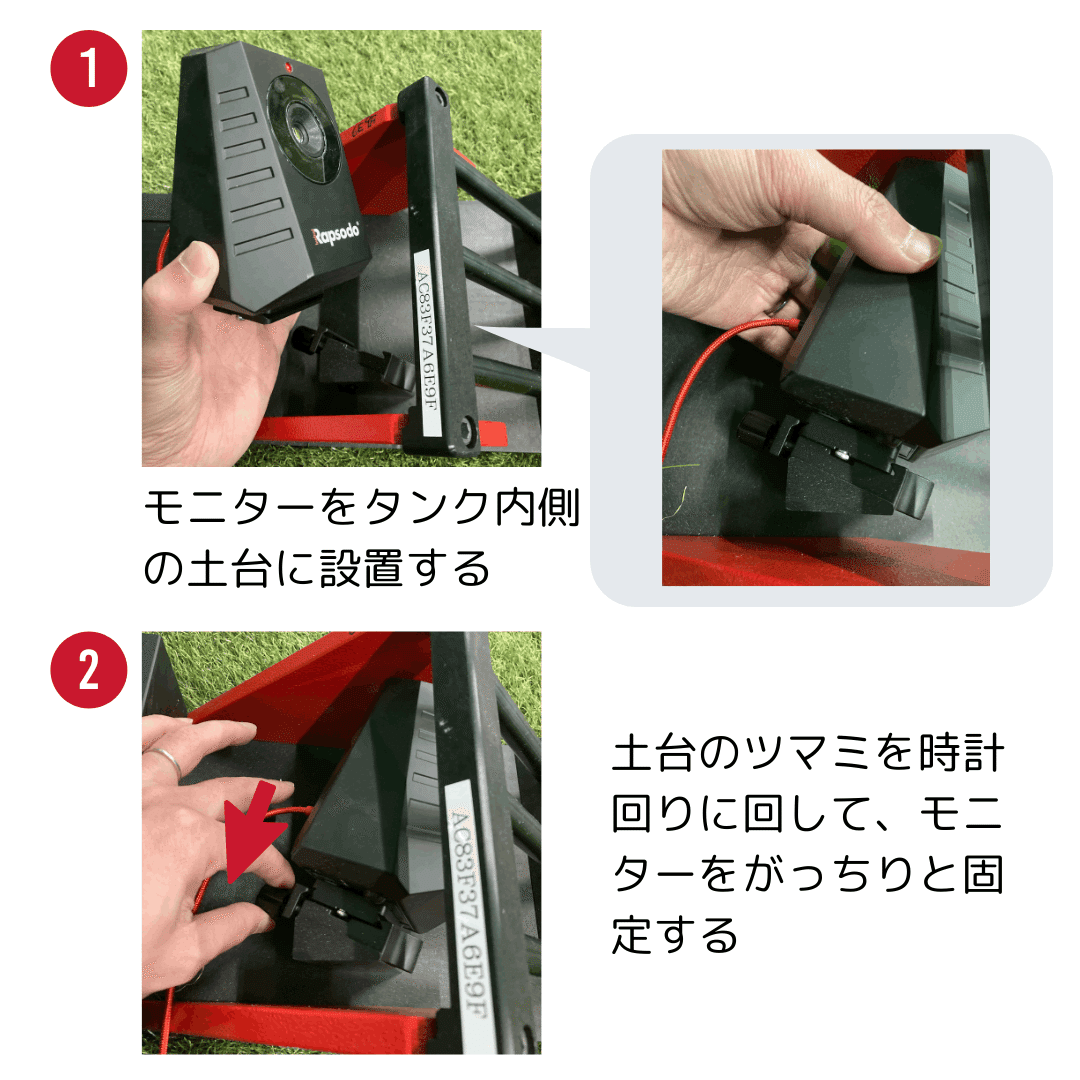 1

Rapsodo

AC83F37A6E9F

モニターをタンク内側の土台に設置する

2

AC83F37A6E9F

土台のツマミを時計回りに回して、モニターをがっちりと固定する