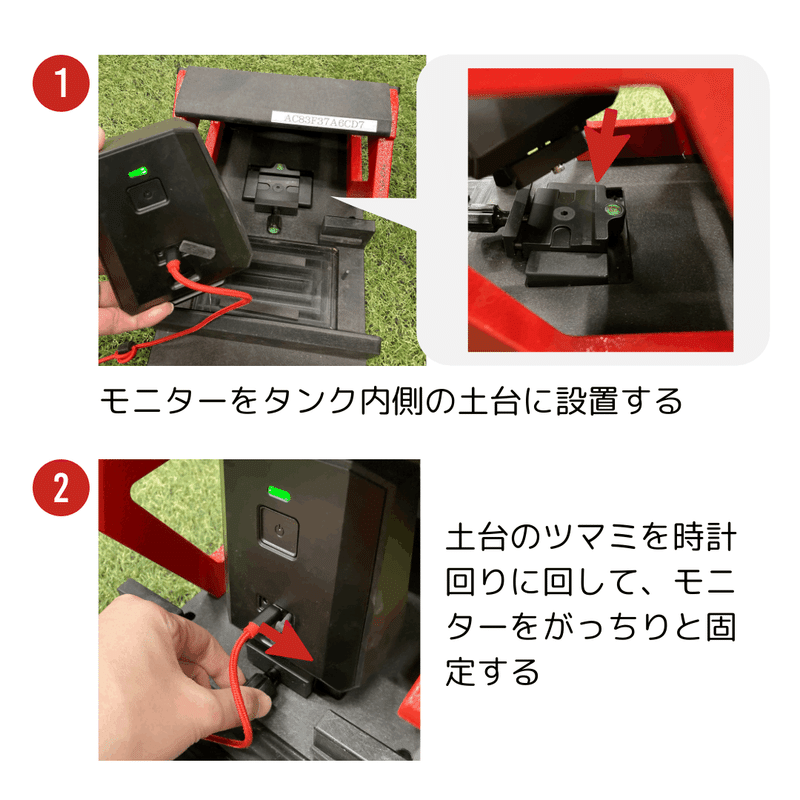 1

AC83F37A6CD7

モニターをタンク内側の土台に設置する

2

土台のツマミを時計回りに回して、モニターをがっちりと固定する