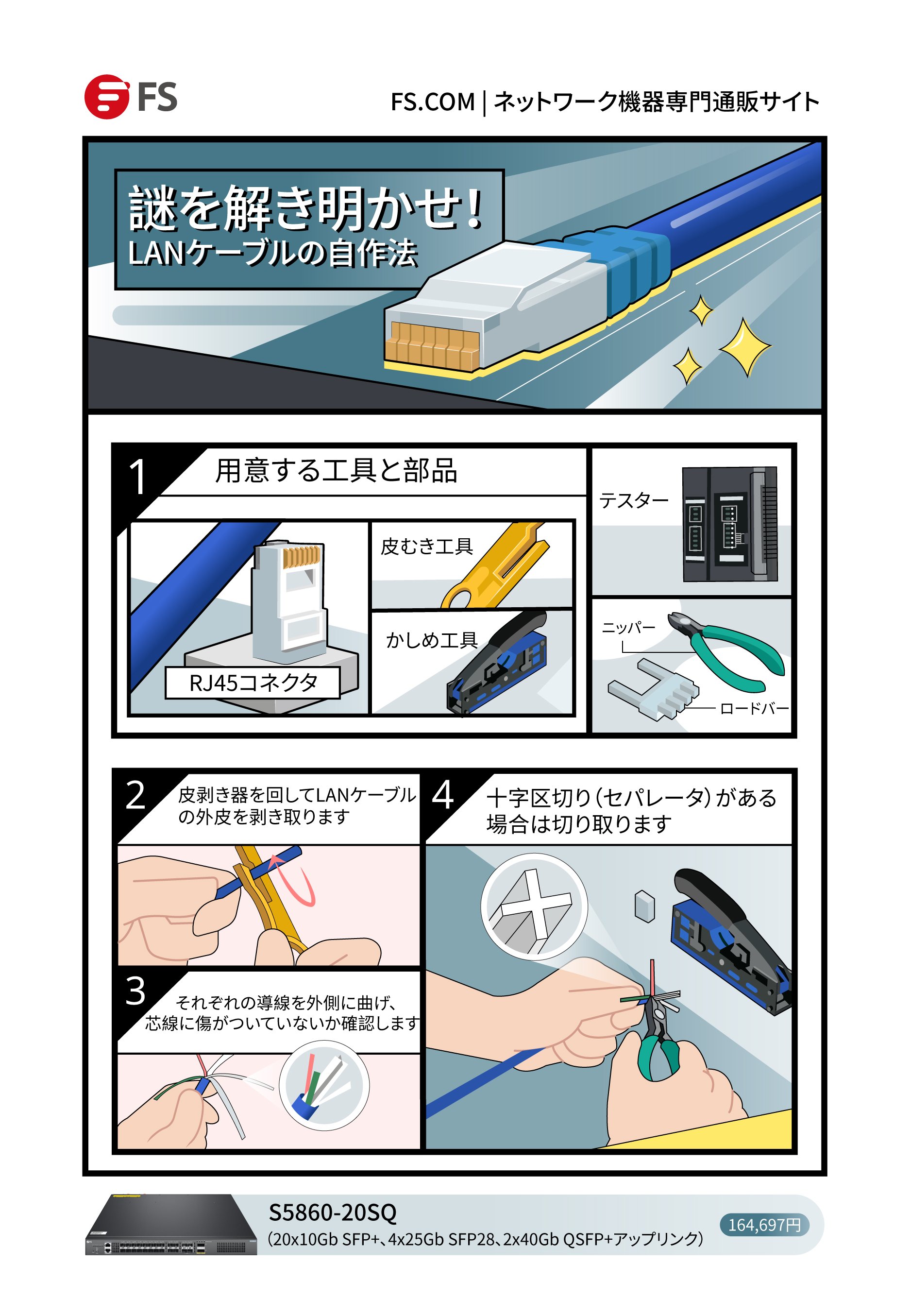 FS

FS.COM | ネットワーク機器専門通販サイト

謎を解き明かせ!
LANケーブルの自作法

1 用意する工具と部品

RJ45コネクタ

皮むき工具

かしめ工具

テスター

ニッパー

ロードバー

2 皮剥き器を回してLANケーブルの外皮を剥き取ります

3 それぞれの導線を外側に曲げ、芯線に傷がついていないか確認します

4 十字区切り(セパレータ)がある場合は切り取ります

S5860-20SQ
(20x10Gb SFP+、4x25Gb SFP28、2x40Gb QSFP+アップリンク)

164,697円