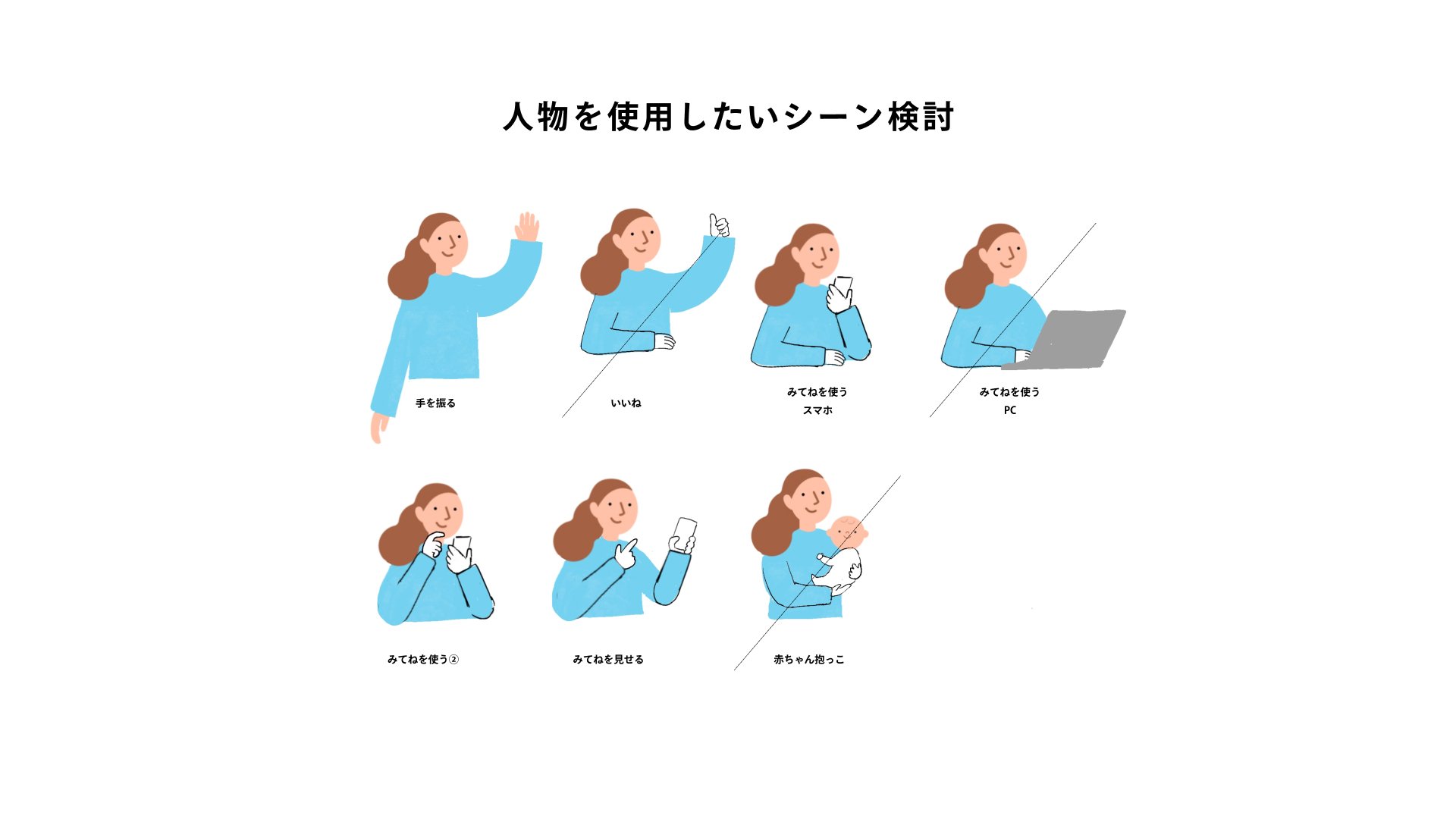 人物を使用したいシーン検討

手を振る

いいね

みてねを使う
スマホ

みてねを使う
PC

みてねを使う②

みてねを見せる

赤ちゃん抱っこ