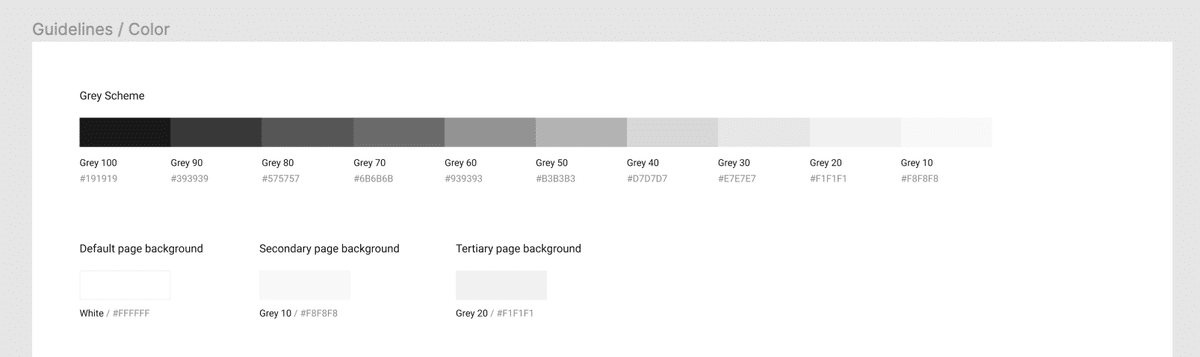 Guidelines / Color

Grey Scheme

Grey 100
#191919

Grey 90
#393939

Grey 80
#575757

Grey 70
#6B6B6B

Grey 60
#939393

Grey 50
#B3B3B3

Grey 40
#D7D7D7

Grey 30
#E7E7E7

Grey 20
#F1F1F1

Grey 10
#F8F8F8

Default page background

White / #FFFFFF

Secondary page background

Grey 10 / #F8F8F8

Tertiary page background

Grey 20 / #F1F1F1