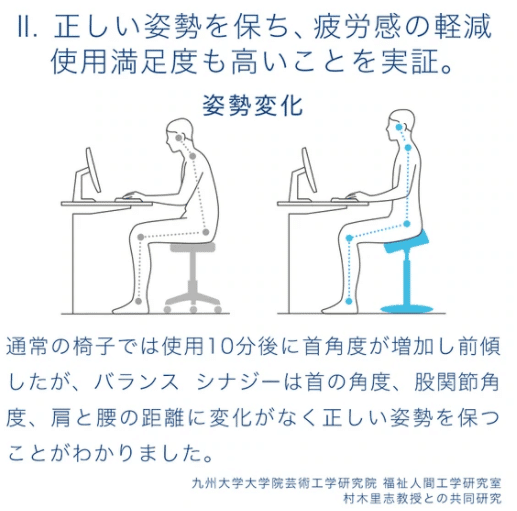 II. 正しい姿勢を保ち、疲労感の軽減
使用満足度も高いことを実証。

姿勢変化

通常の椅子では使用10分後に首角度が増加し前傾したが、バランス　シナジーは首の角度、股関節角度、肩と腰の距離に変化がなく正しい姿勢を保つことがわかりました。

九州大学大学院芸術工学研究院 福祉人間工学研究室
村木里志教授との共同研究