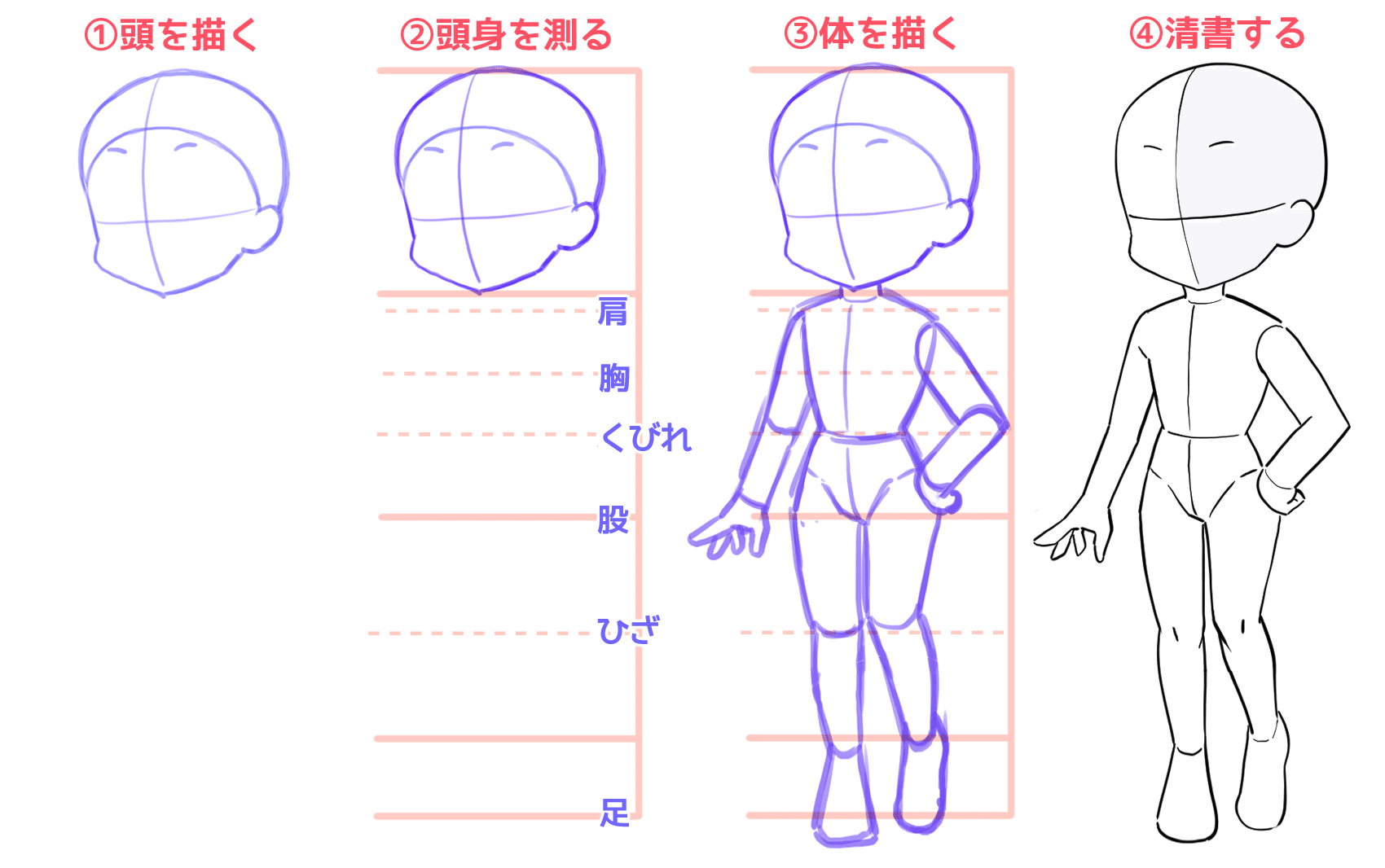 ①頭を描く

②頭身を測る

③体を描く

④清書する

肩

胸

くびれ

股

ひざ

足