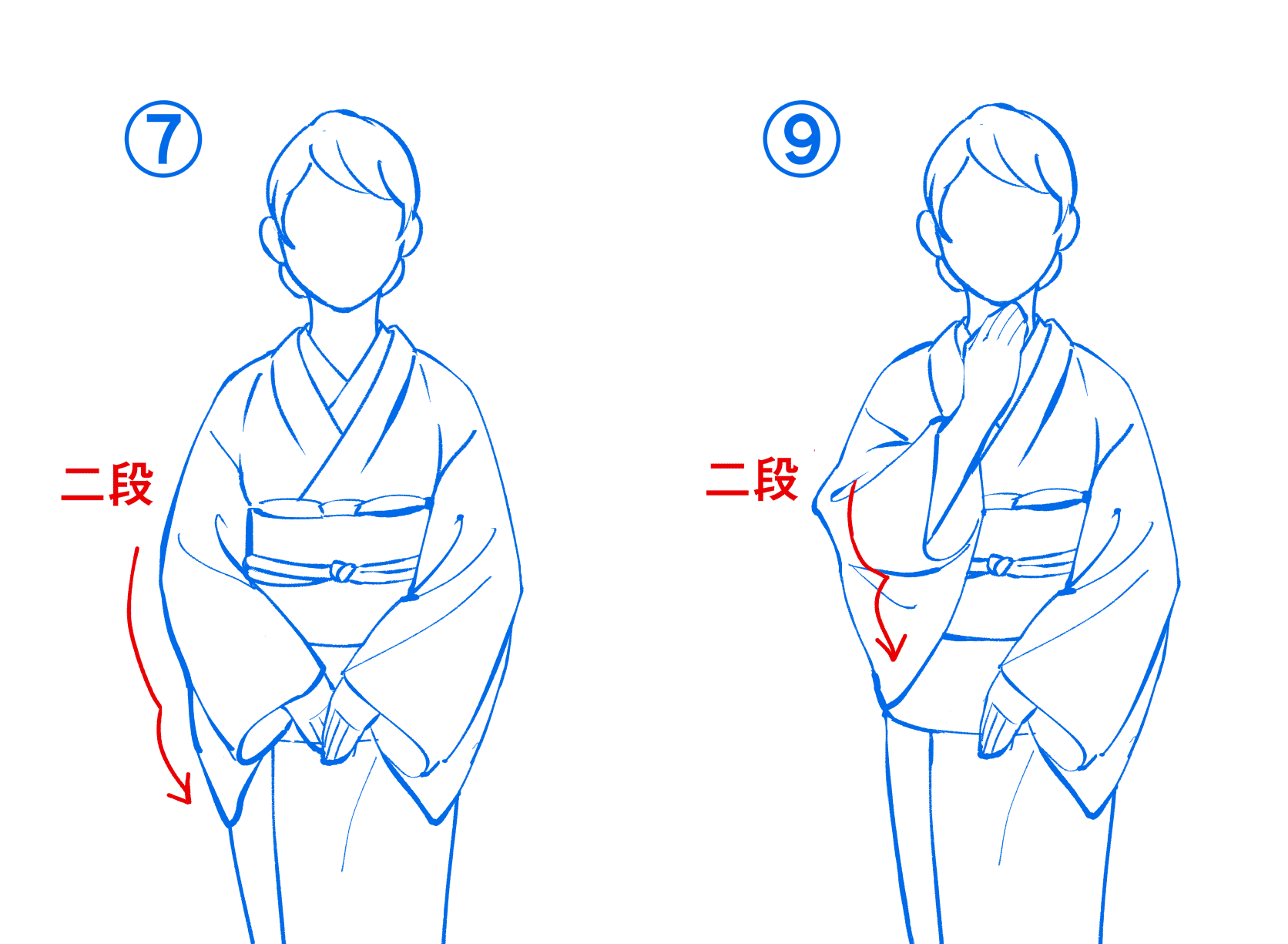 ⑦

二段

⑨

二段