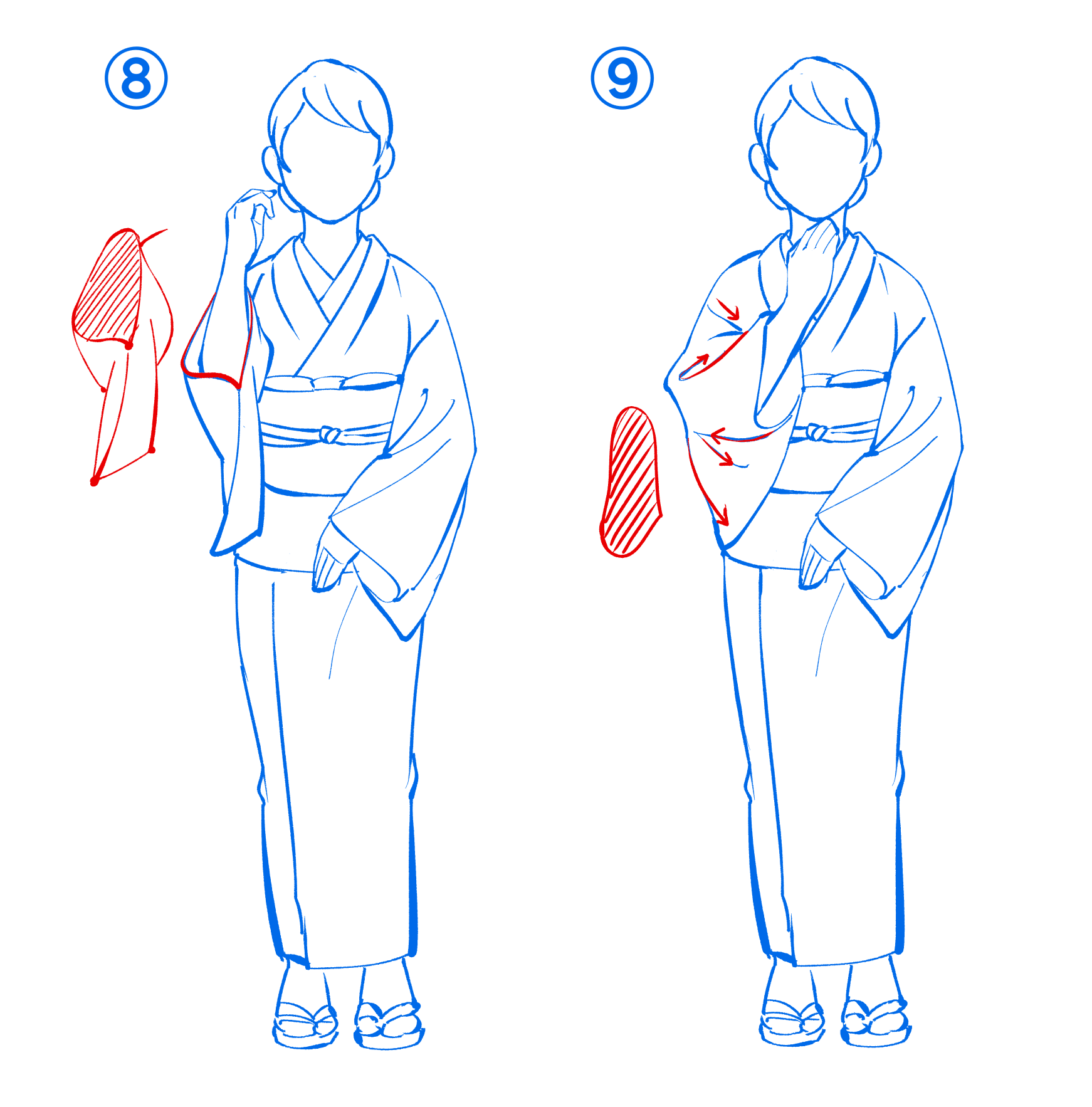 ⑧

⑨