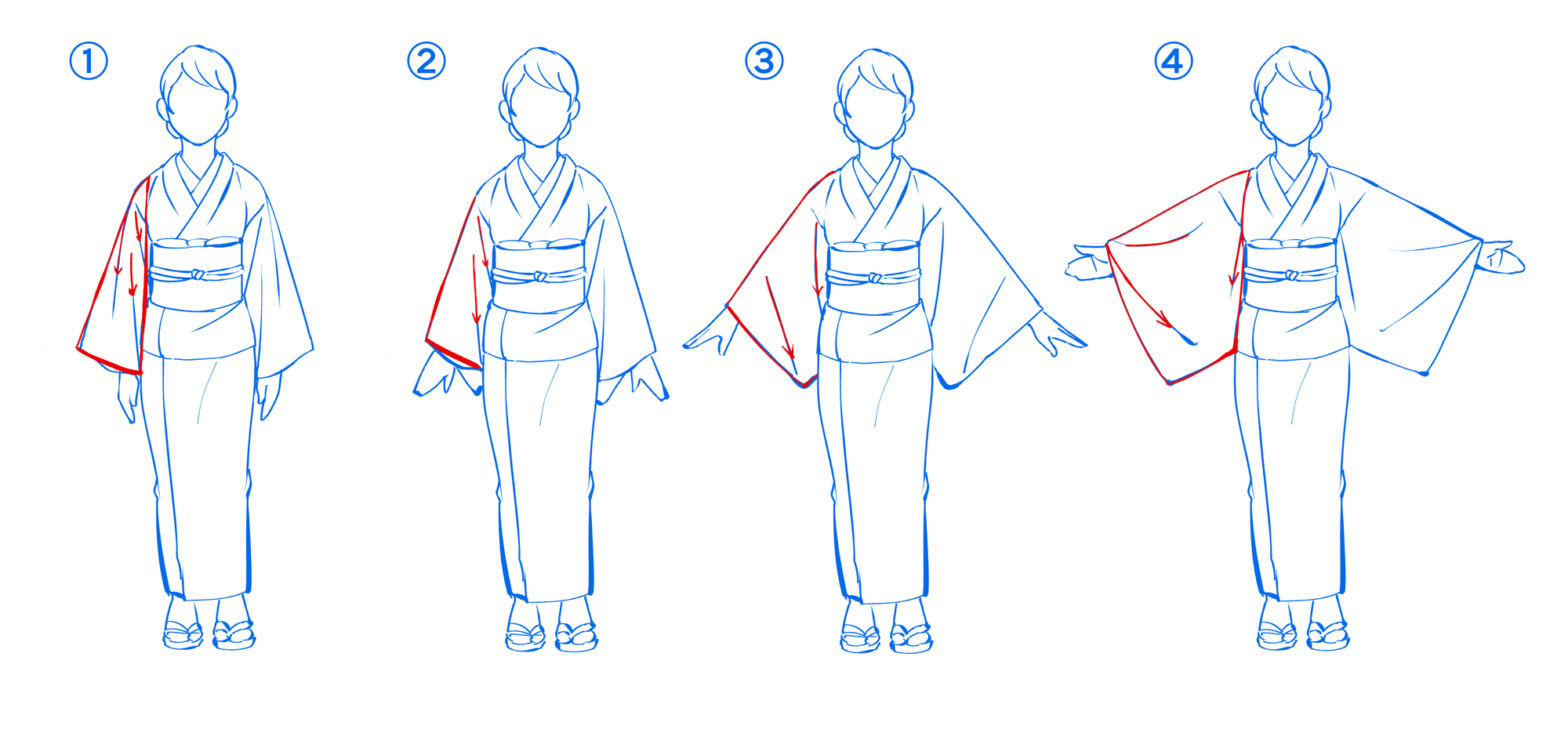 ①

②

③

④