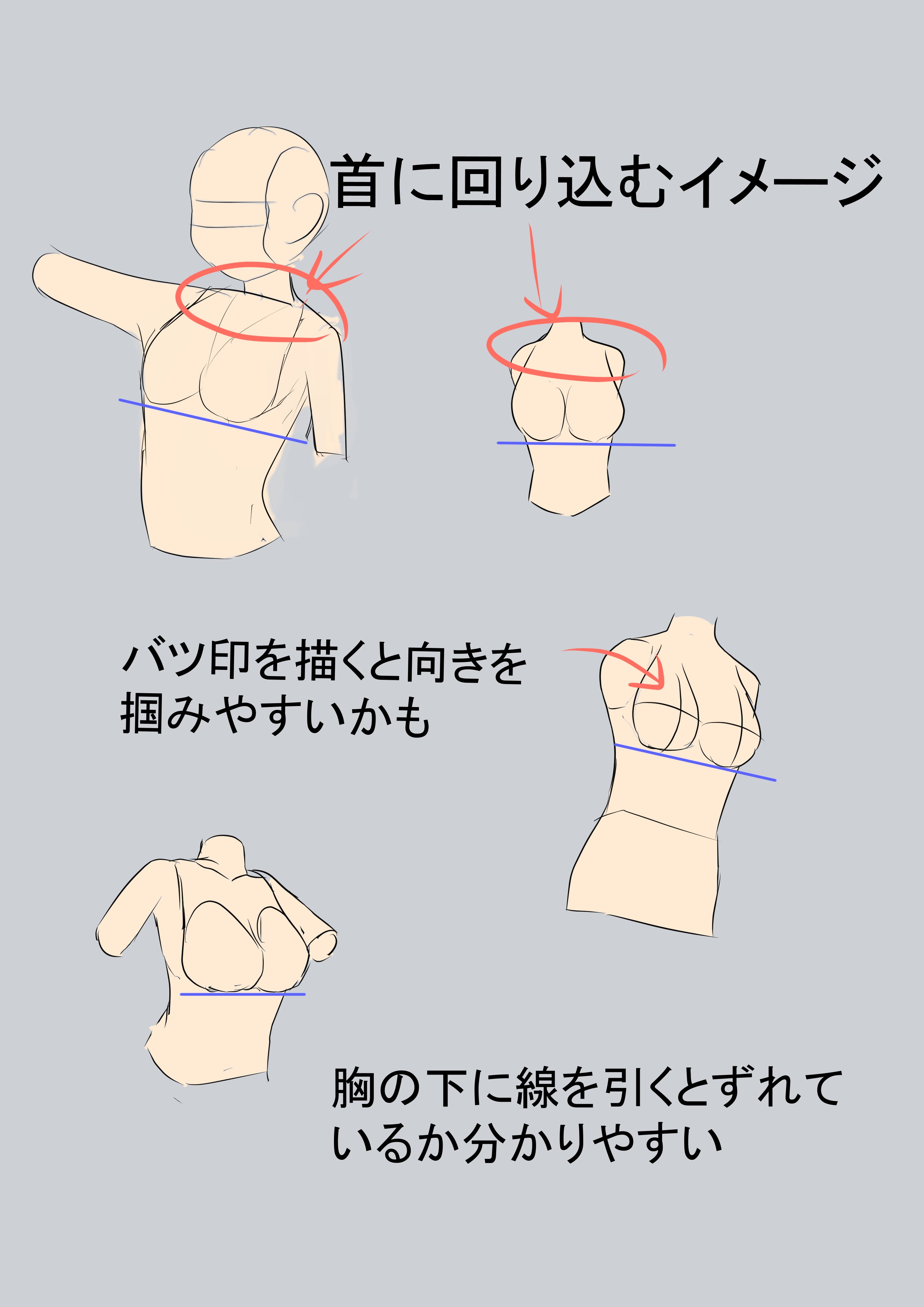 首に回り込むイメージ

バツ印を描くと向きを掴みやすいかも

胸の下に線を引くとずれているか分かりやすい