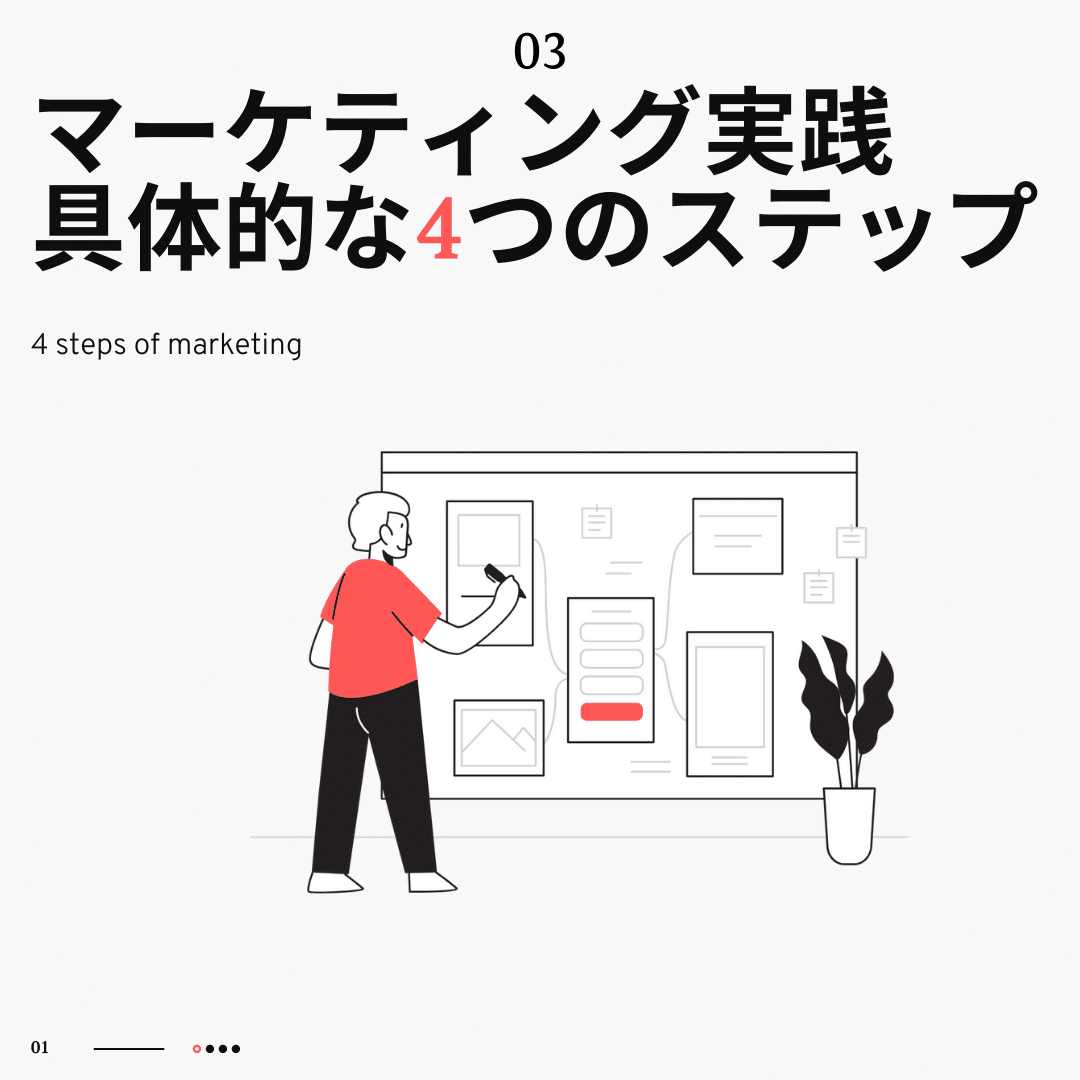 03
マーケティング実践
具体的な4つのステップ

4 steps of marketing

01